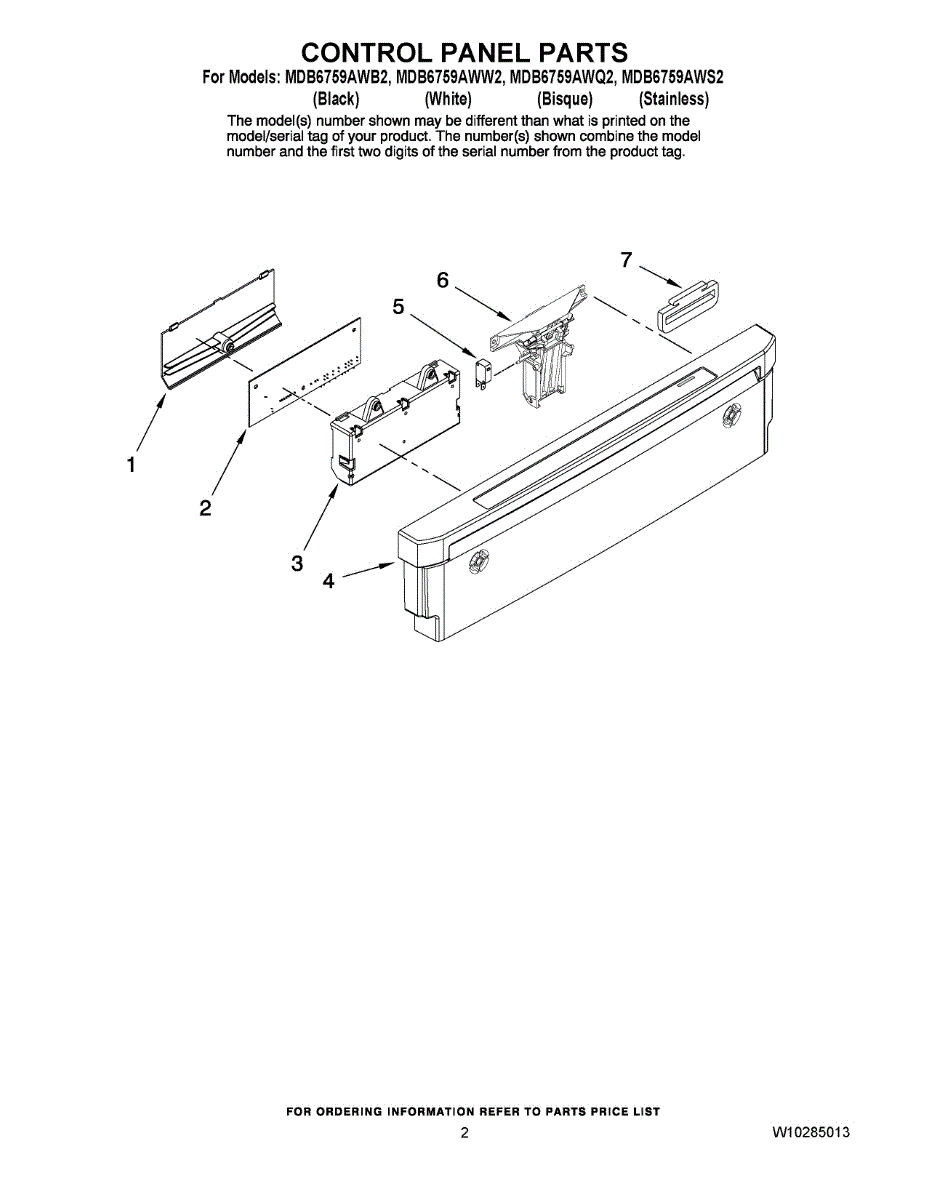 CONTROL PANEL PARTS
For Models: MDB6759AWB2, MDB6759AWW2, MDB6759AWQ2, MDB6759AWS2
(Black) (White) (Bisque) (Stainless)

The model(s) number shown may be different than what is printed on the model/serial tag of your product. The number(s) shown combine the model number and the first two digits of the serial number from the product tag.

7
6
5
1
2
3
4

FOR ORDERING INFORMATION REFER TO PARTS PRICE LIST
2
W10285013