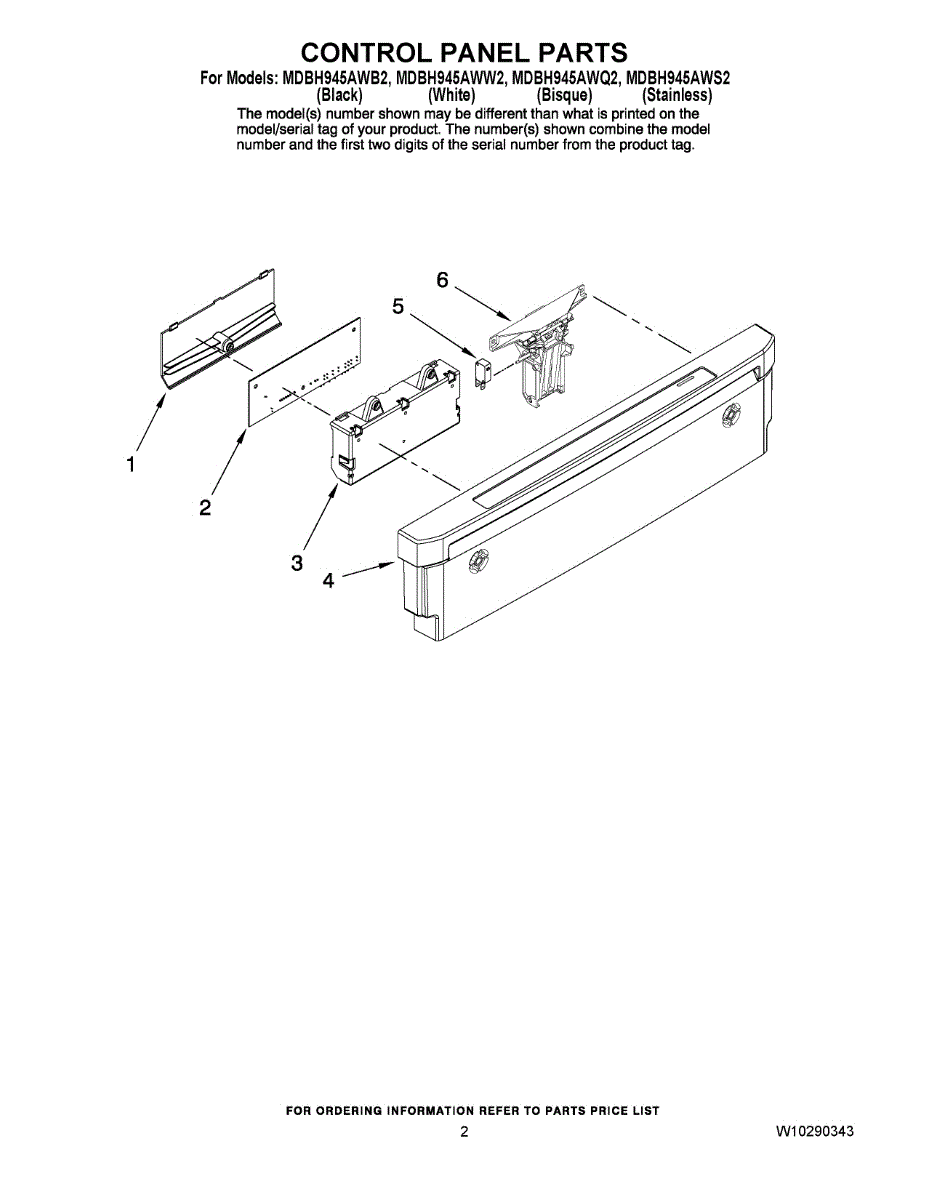 CONTROL PANEL PARTS

For Models: MDBH945AWB2, MDBH945AWW2, MDBH945AWQ2, MDBH945AWS2
(Black) (White) (Bisque) (Stainless)

The model(s) number shown may be different than what is printed on the model/serial tag of your product. The number(s) shown combine the model number and the first two digits of the serial number from the product tag.

6
5
1
2
3
4

FOR ORDERING INFORMATION REFER TO PARTS PRICE LIST
2
W10290343