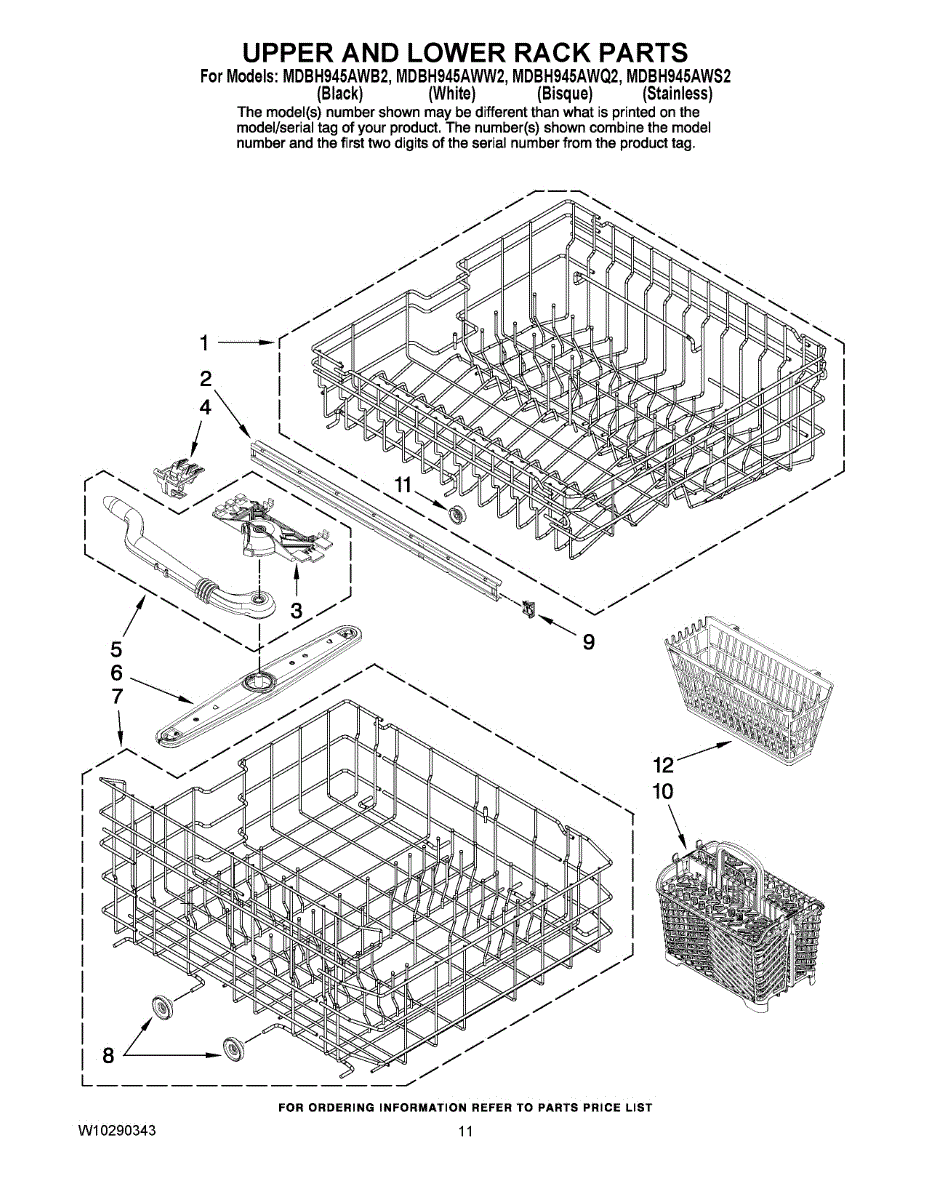 UPPER AND LOWER RACK PARTS

For Models: MDBH945AWB2, MDBH945AWW2, MDBH945AWQ2, MDBH945AWS2
(Black) (White) (Bisque) (Stainless)

The model(s) number shown may be different than what is printed on the model/serial tag of your product. The number(s) shown combine the model number and the first two digits of the serial number from the product tag.

1
2
4
11
3
9
5
6
7
12
10
8

FOR ORDERING INFORMATION REFER TO PARTS PRICE LIST

W10290343

11