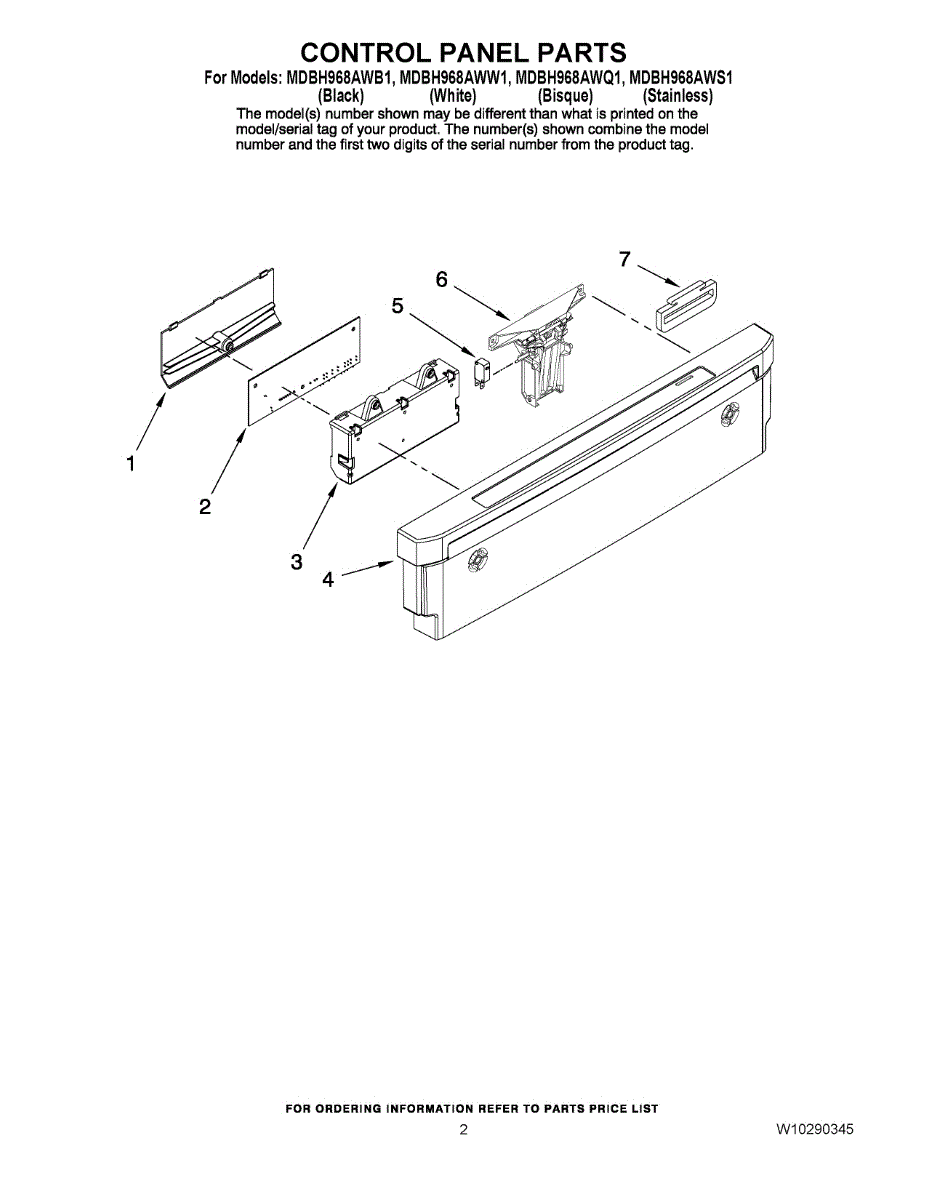 CONTROL PANEL PARTS

For Models: MDBH968AWB1, MDBH968AWW1, MDBH968AWQ1, MDBH968AWS1
(Black) (White) (Bisque) (Stainless)

The model(s) number shown may be different than what is printed on the model/serial tag of your product. The number(s) shown combine the model number and the first two digits of the serial number from the product tag.

7

6

5

1

2

3

4

FOR ORDERING INFORMATION REFER TO PARTS PRICE LIST

2

W10290345