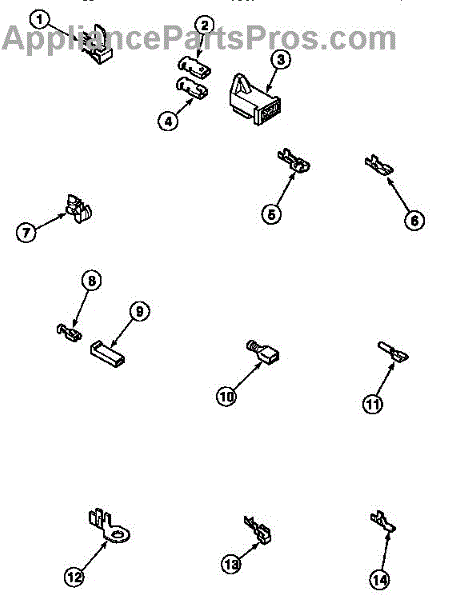 AppliancePartsPros.com

1
2
3
4
5
6
7
8
9
10
11
12
13
14