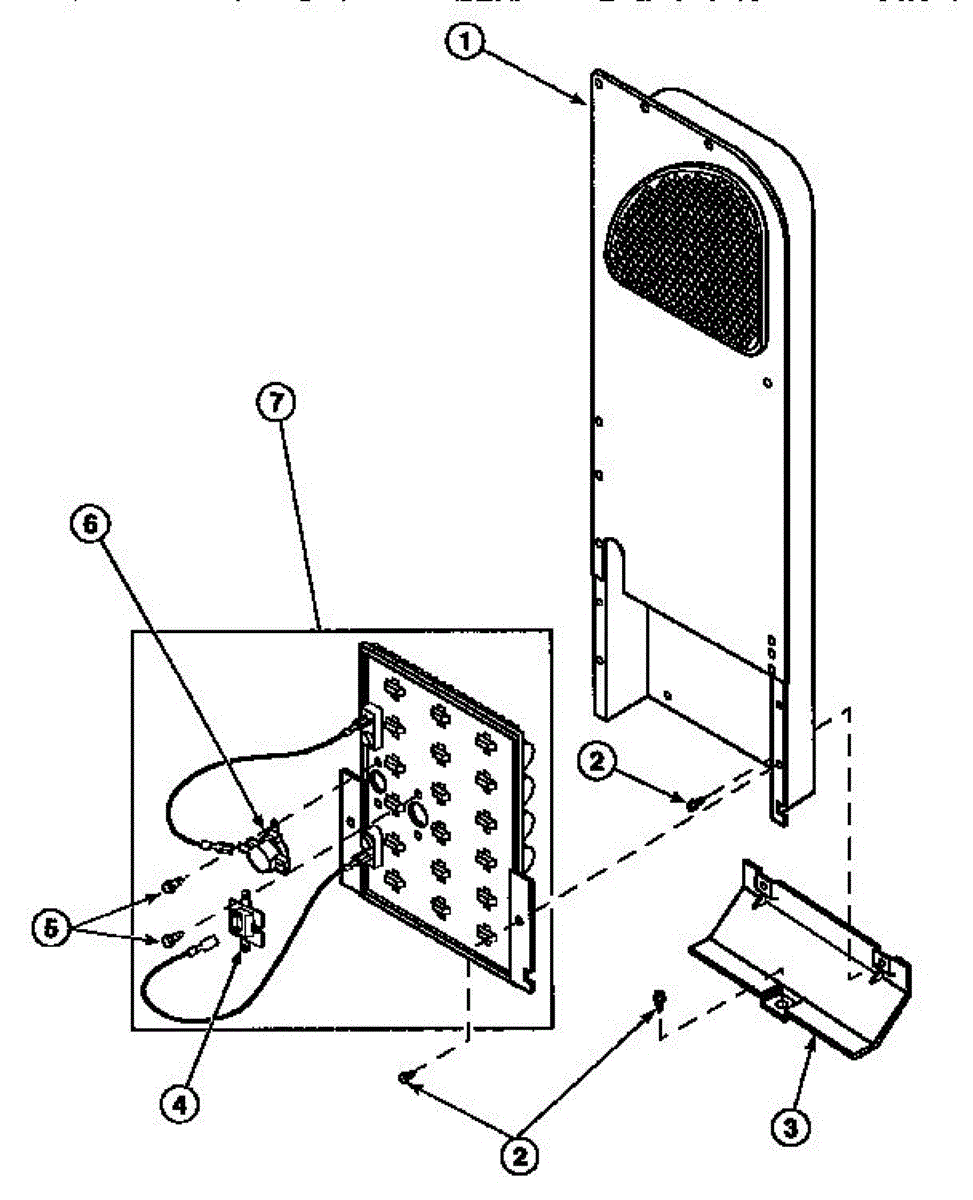 1
7
6
2
5
4
2
3