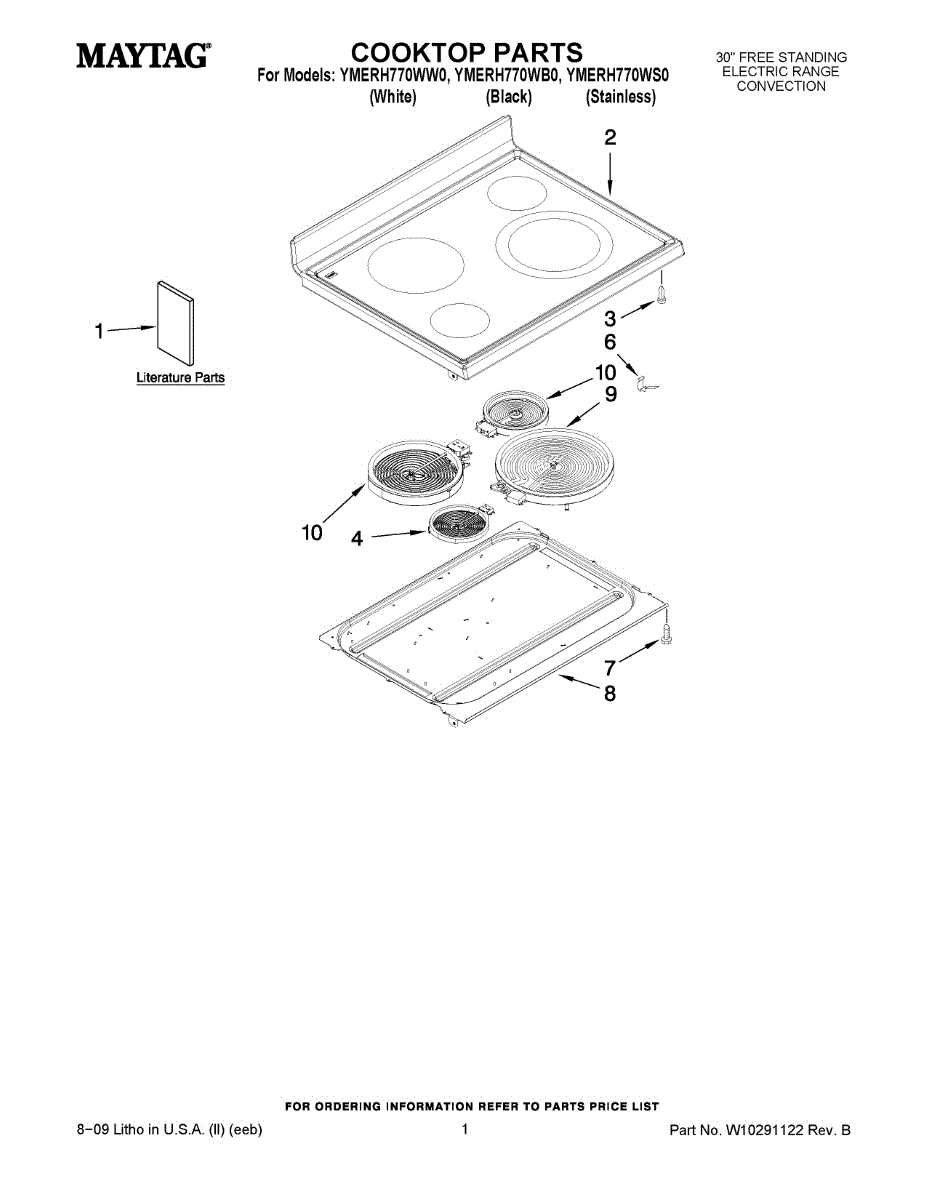 MAYTAG®

COOKTOP PARTS
For Models: YMERH770WW0, YMERH770WB0, YMERH770WS0
(White) (Black) (Stainless)

30" FREE STANDING
ELECTRIC RANGE
CONVECTION

2

1

Literature Parts

3
6
10
9

10
4

7
8

FOR ORDERING INFORMATION REFER TO PARTS PRICE LIST

8−09 Litho in U.S.A. (II) (eeb)

1

Part No. W10291122 Rev. B