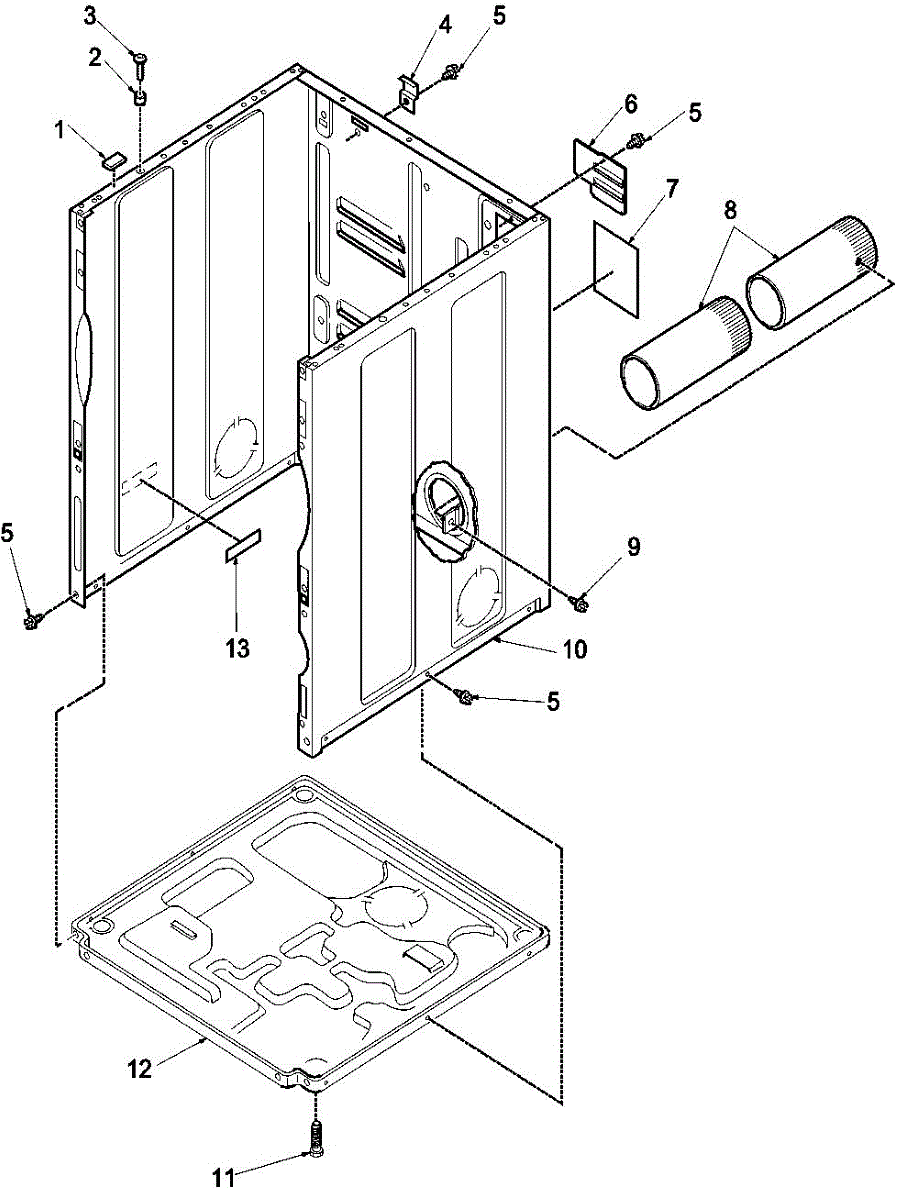 3
2
1
4
5
6
5
7
8
5
13
9
10
5
12
11