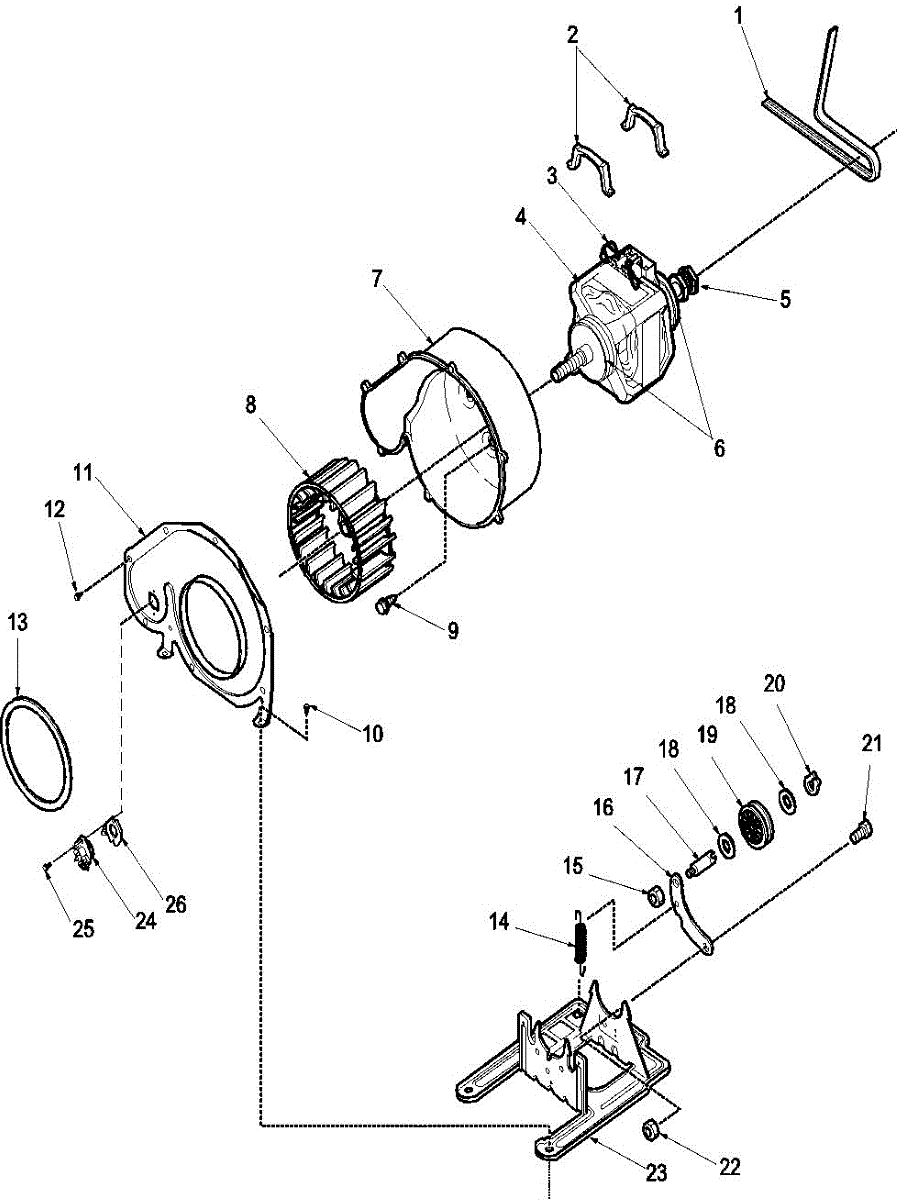 1
2
3
4
5
6
7
8
9
10
11
12
13
14
15
16
17
18
19
18
20
21
22
23
24
25
26