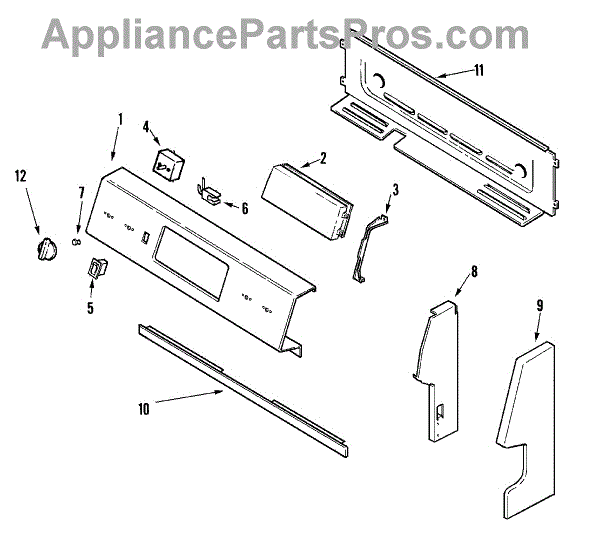 AppliancePartsPros.com

11
1
4
2
12
7
6
3
5
8
9
10