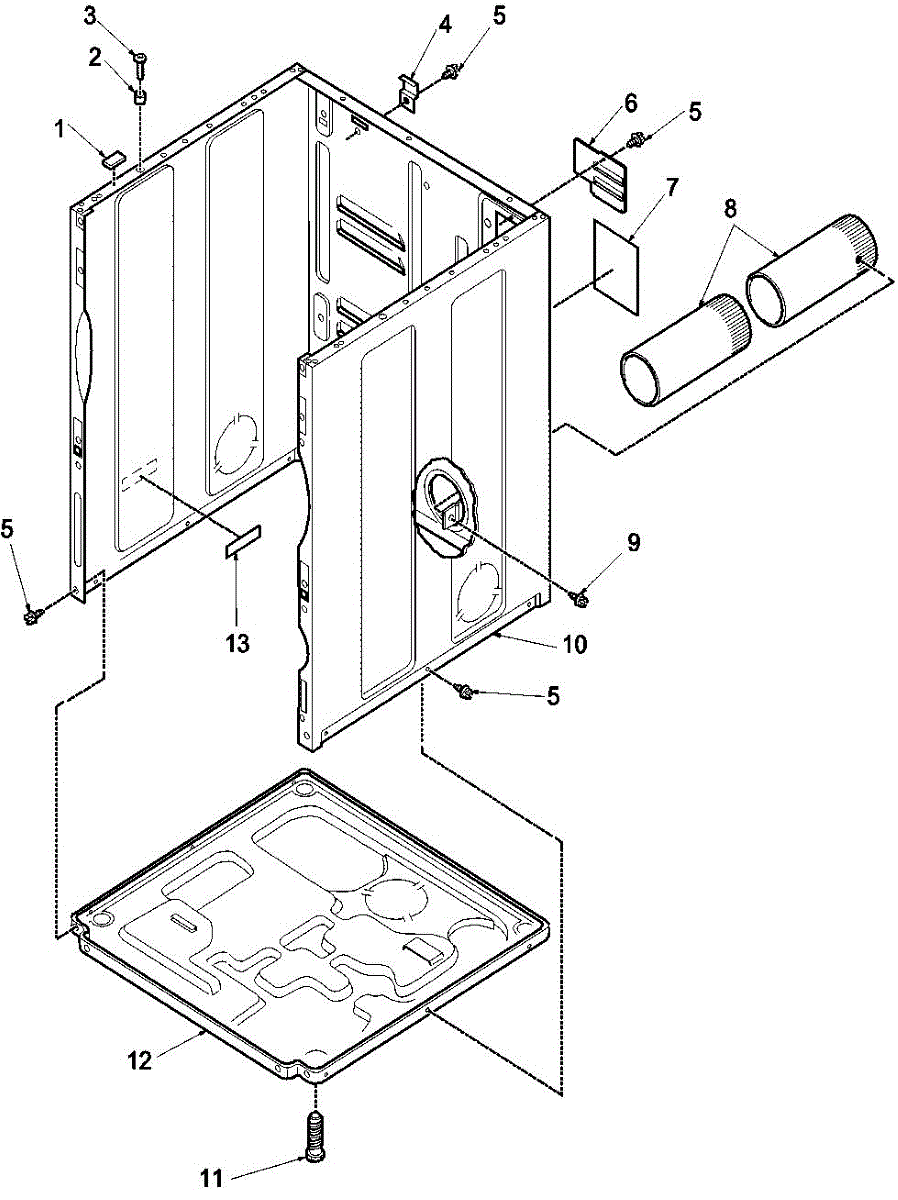 3
2
1
4
5
6
5
7
8
5
13
9
10
5
12
11