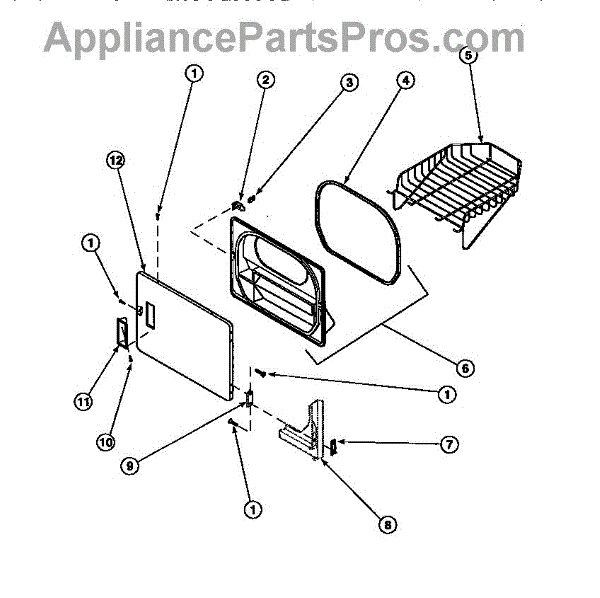 AppliancePartsPros.com

1
2
3
4
5
12
1
6
1
11
10
9
7
1
8