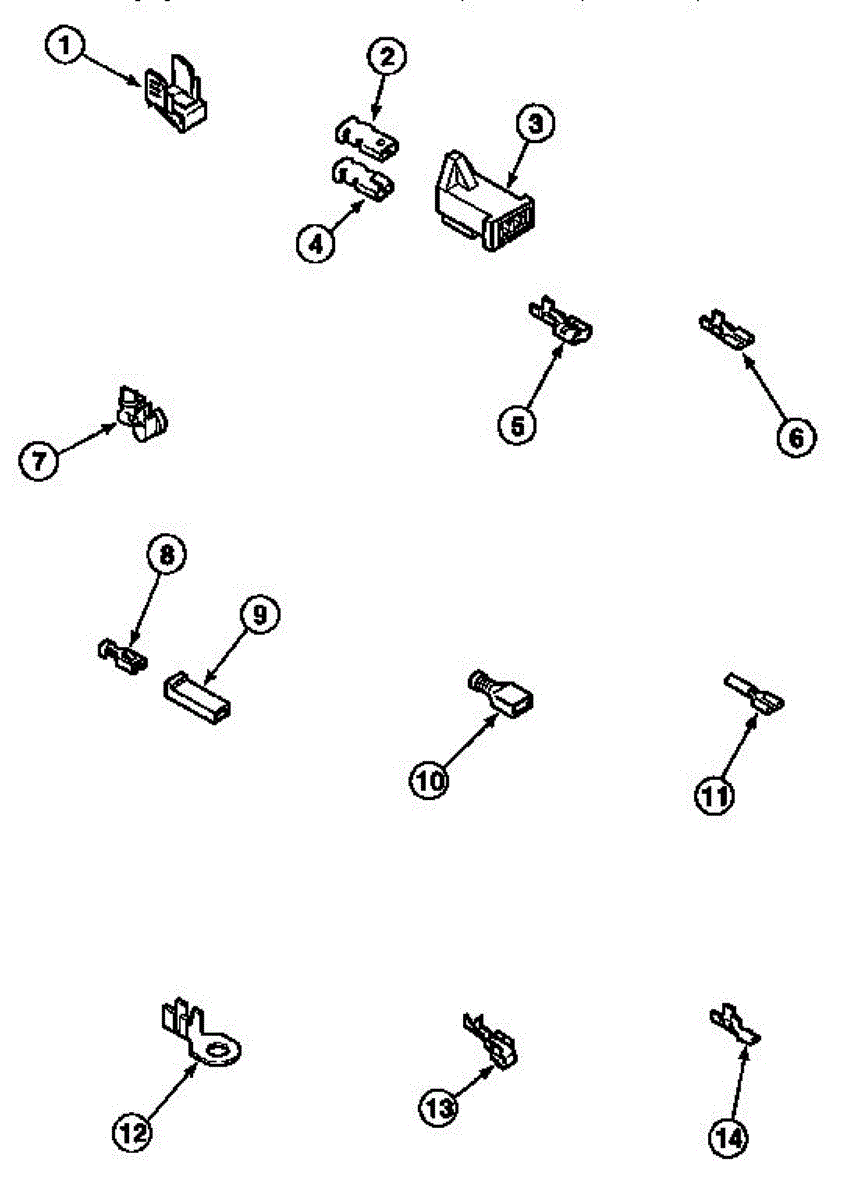 1
2
3
4
5
6
7
8
9
10
11
12
13
14