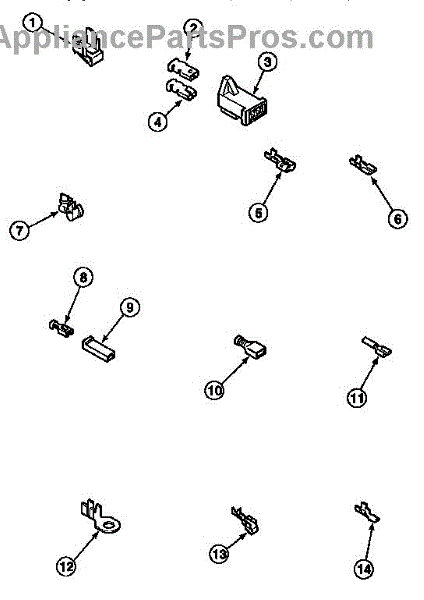 AppliancePartsPros.com

1
2
3
4
5
6
7
8
9
10
11
12
13
14