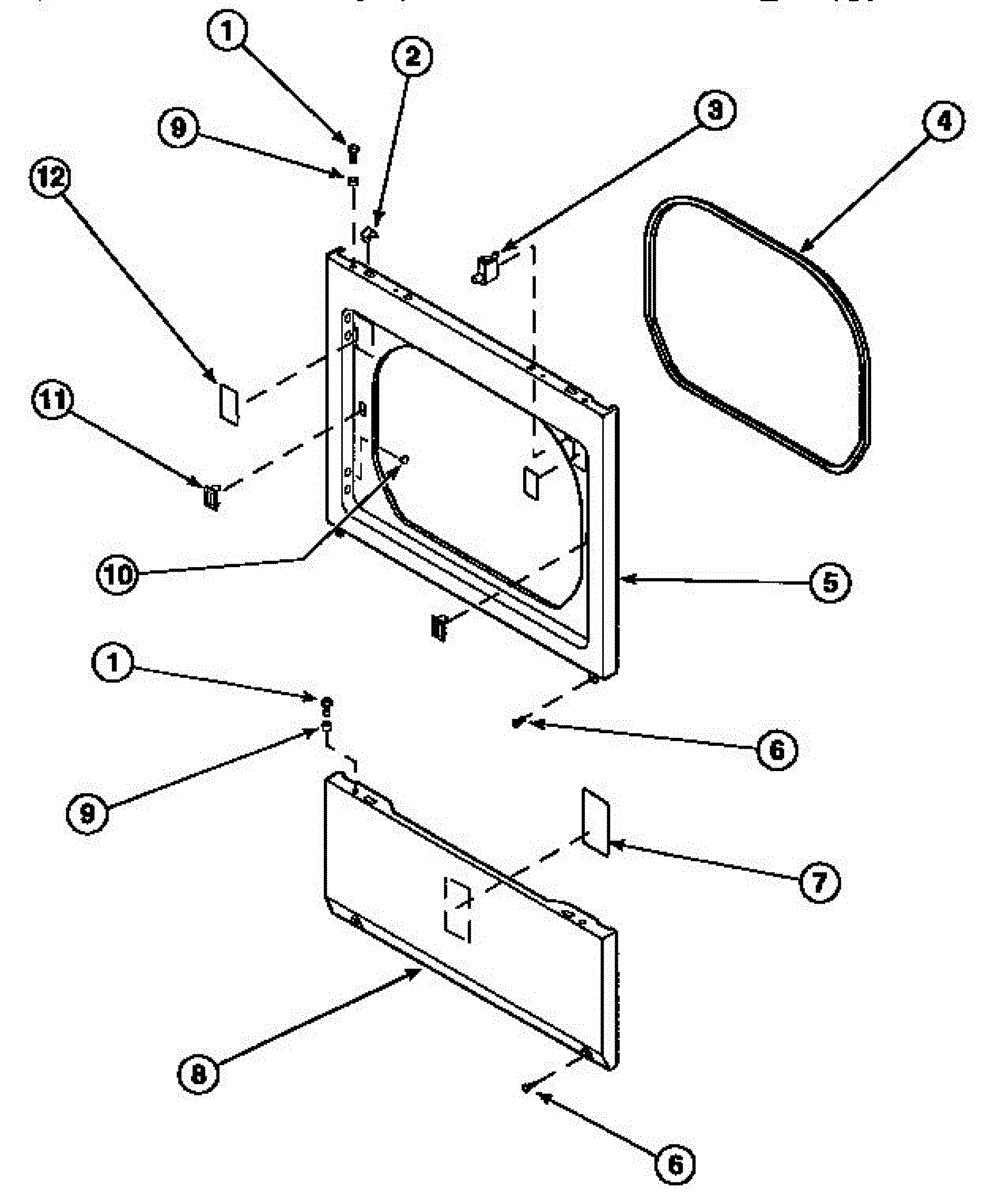 1
2
9
3
4
12
11
10
5
1
6
9
7
8
6