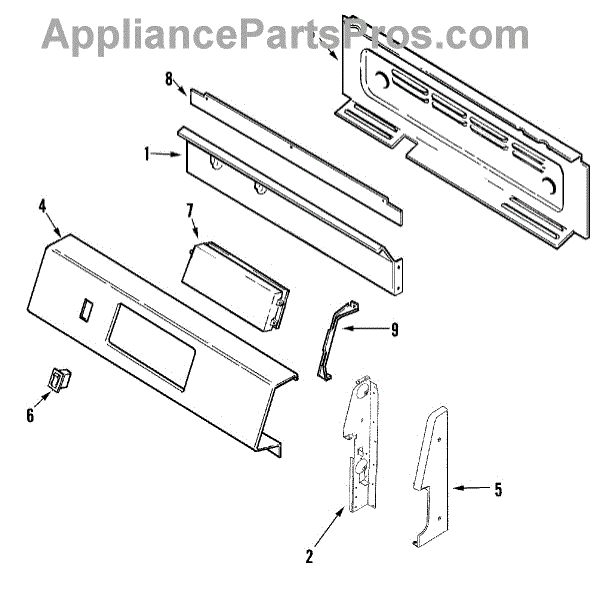 AppliancePartsPros.com

8
1
4
7
9
6
5
2