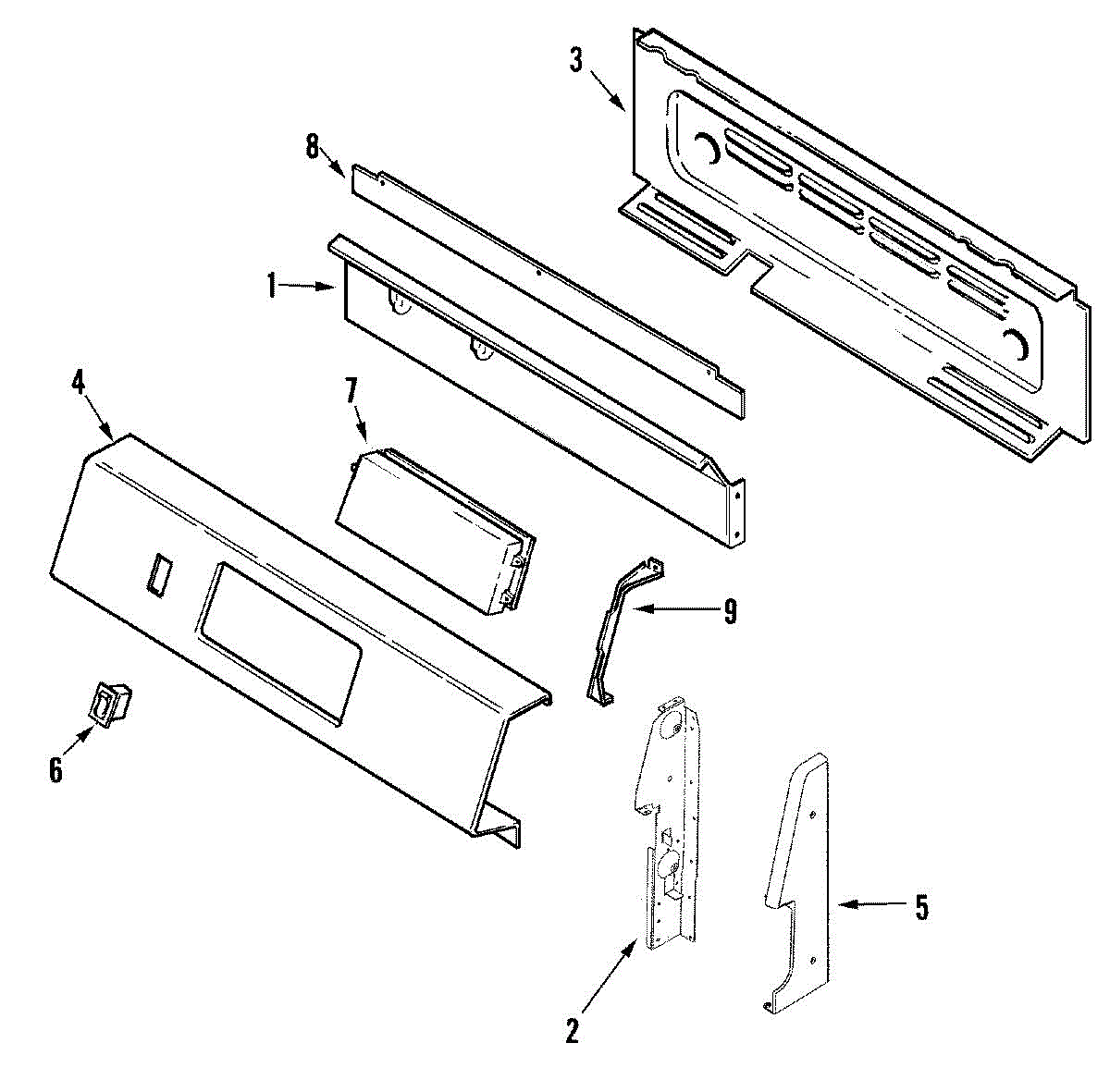 3
8
1
4
7
9
6
5
2