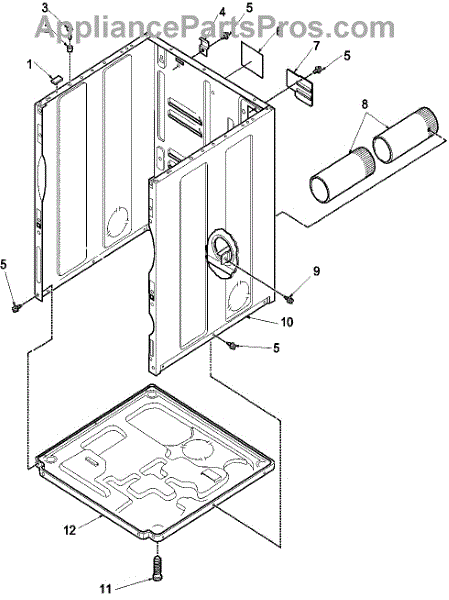 AppliancePartsPros.com

3
4
5
1
7
5
8
5
9
10
5
12
11