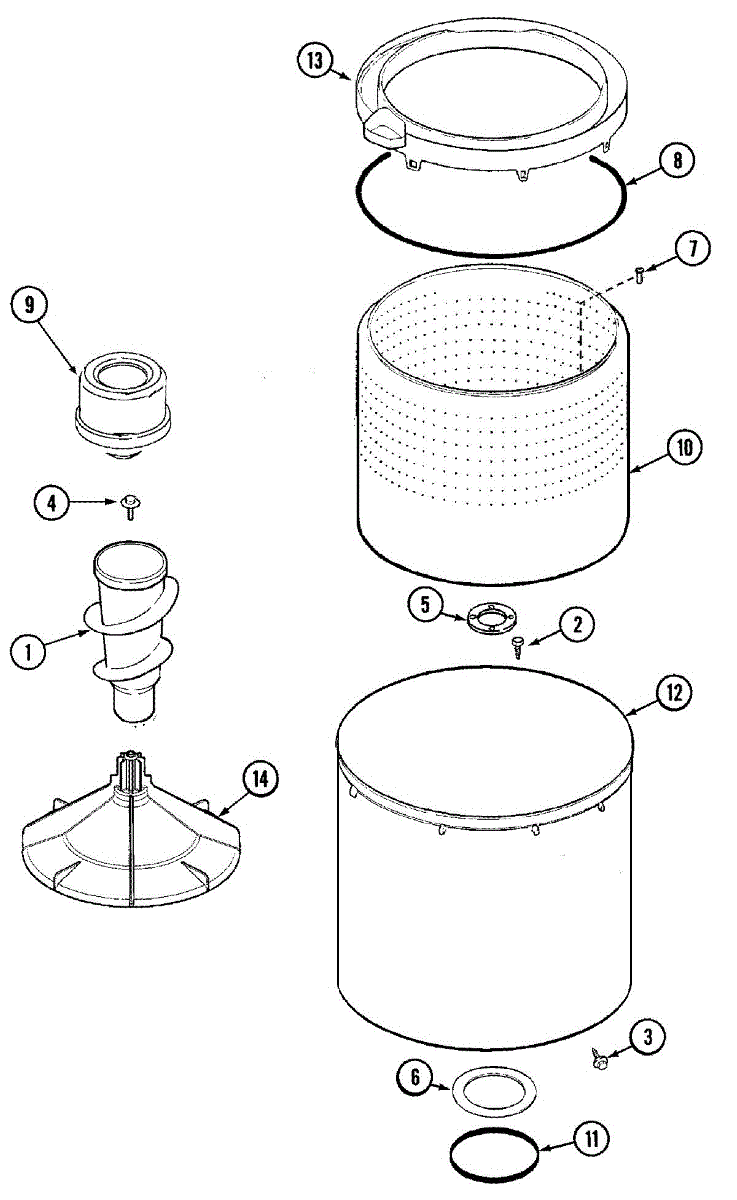 13
8
7
9
10
4
5
2
1
12
14
3
6
11