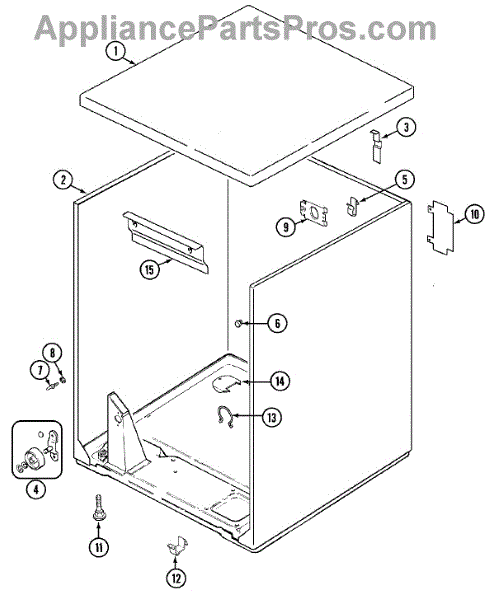 AppliancePartsPros.com

1
3
2
5
9
10
15
6
8
7
14
13
4
11
12