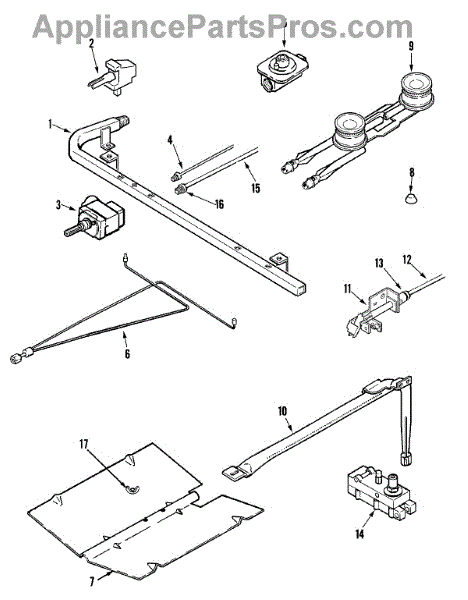 AppliancePartsPros.com

2
9
1
4
15
16
8
3
13
12
11
6
10
17
14
7