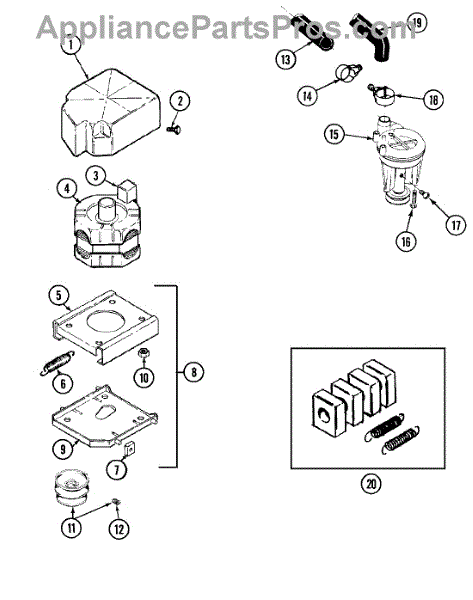 AppliancePartsPros.com

1
2
3
4
5
6
10
8
9
7
11
12
13
19
14
18
15
17
16
20