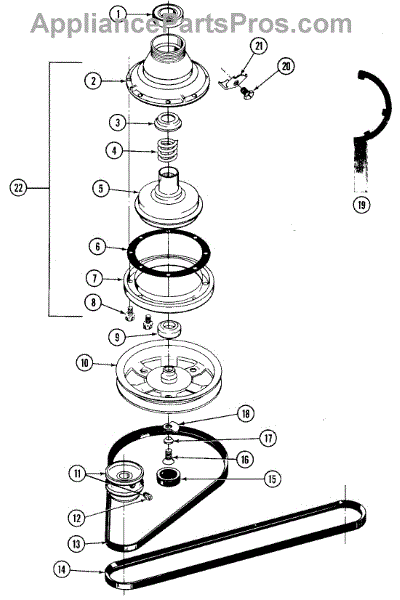 AppliancePartsPros.com

1
2
21
20
3
4
22
5
19
6
7
8
9
10
18
17
16
11
15
12
13
14