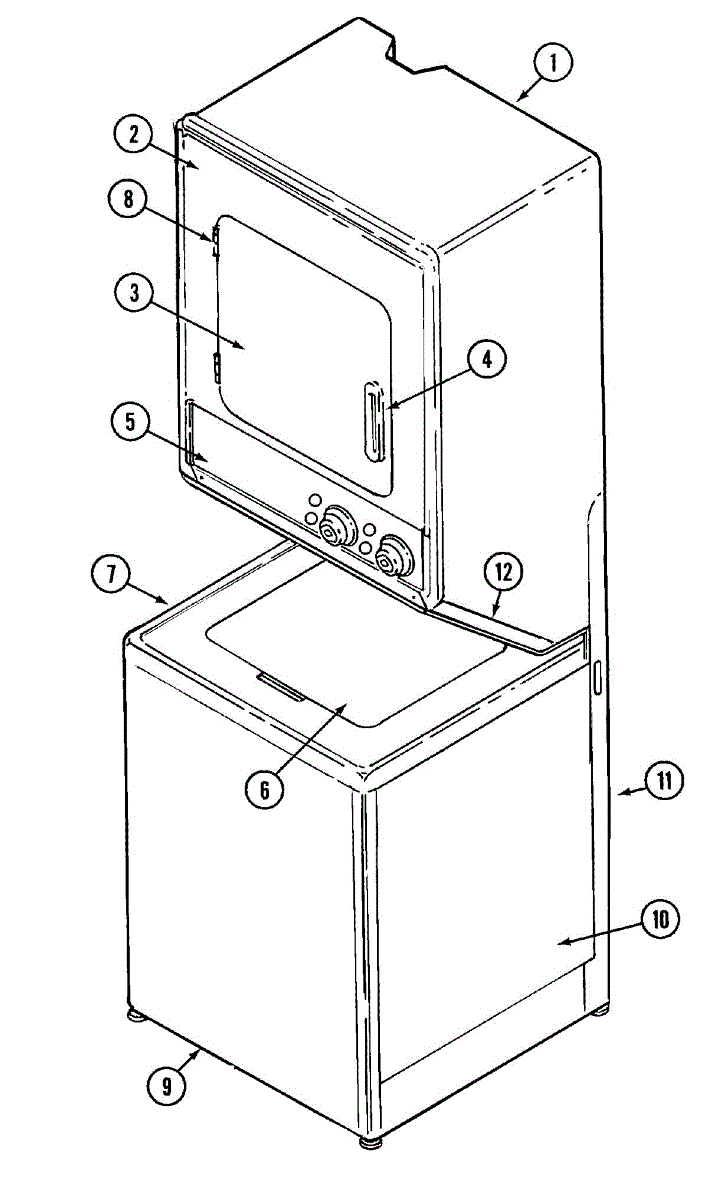 1
2
8
3
4
5
7
12
6
11
10
9