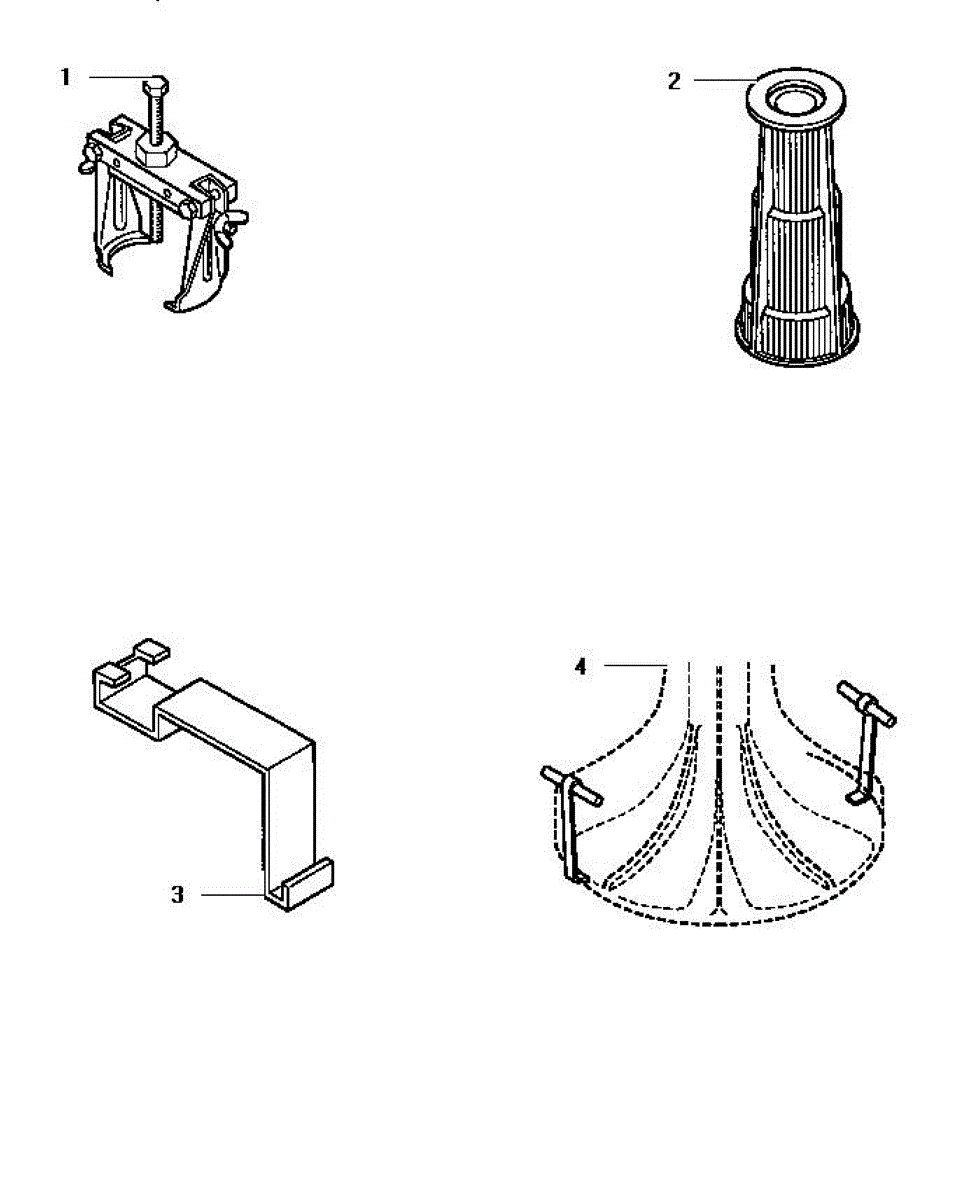 1
2
3
4