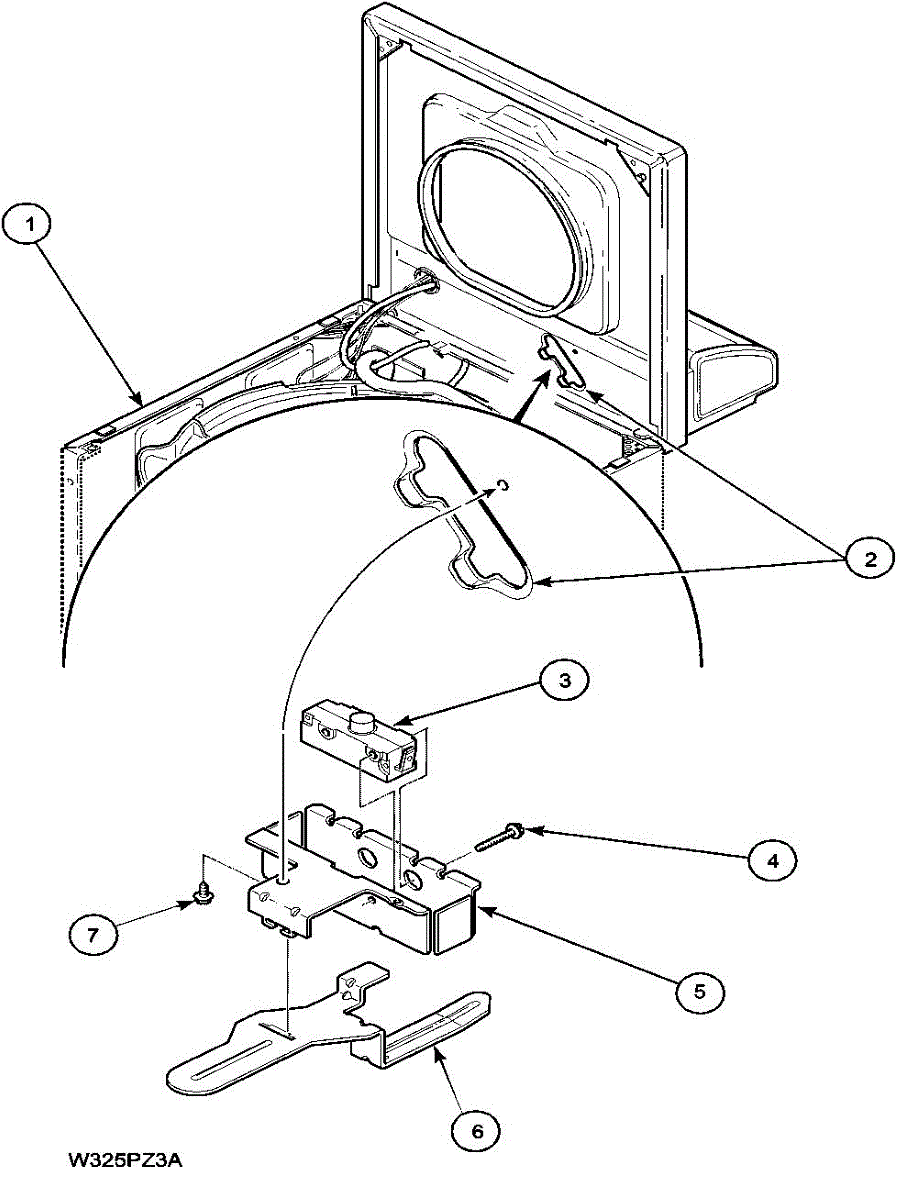 1
2
3
4
7
5
6
W325PZ3A