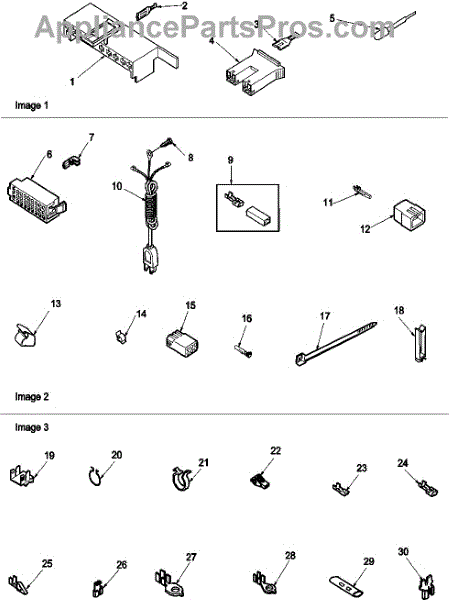 AppliancePartsPros.com

2
5
3
4
1

Image 1

7
6
8
9
10
11
12

13
14
15
16
17
18

Image 2

Image 3

19
20
21
22
23
24

25
26
27
28
29
30