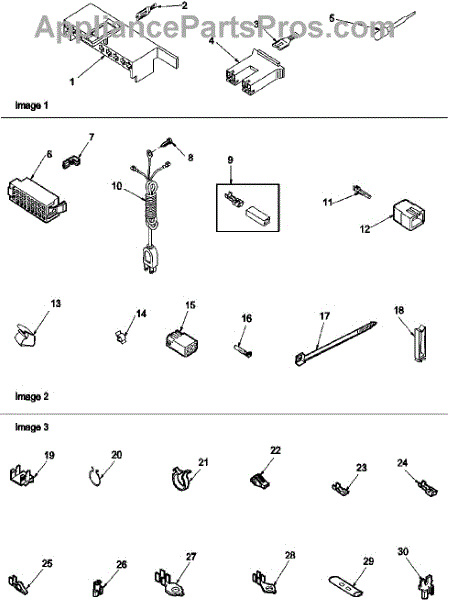 AppliancePartsPros.com

2
5
3
4
1

Image 1

7
6
8
9
10
11
12

13
14
15
16
17
18

Image 2

Image 3

19
20
21
22
23
24

25
26
27
28
29
30