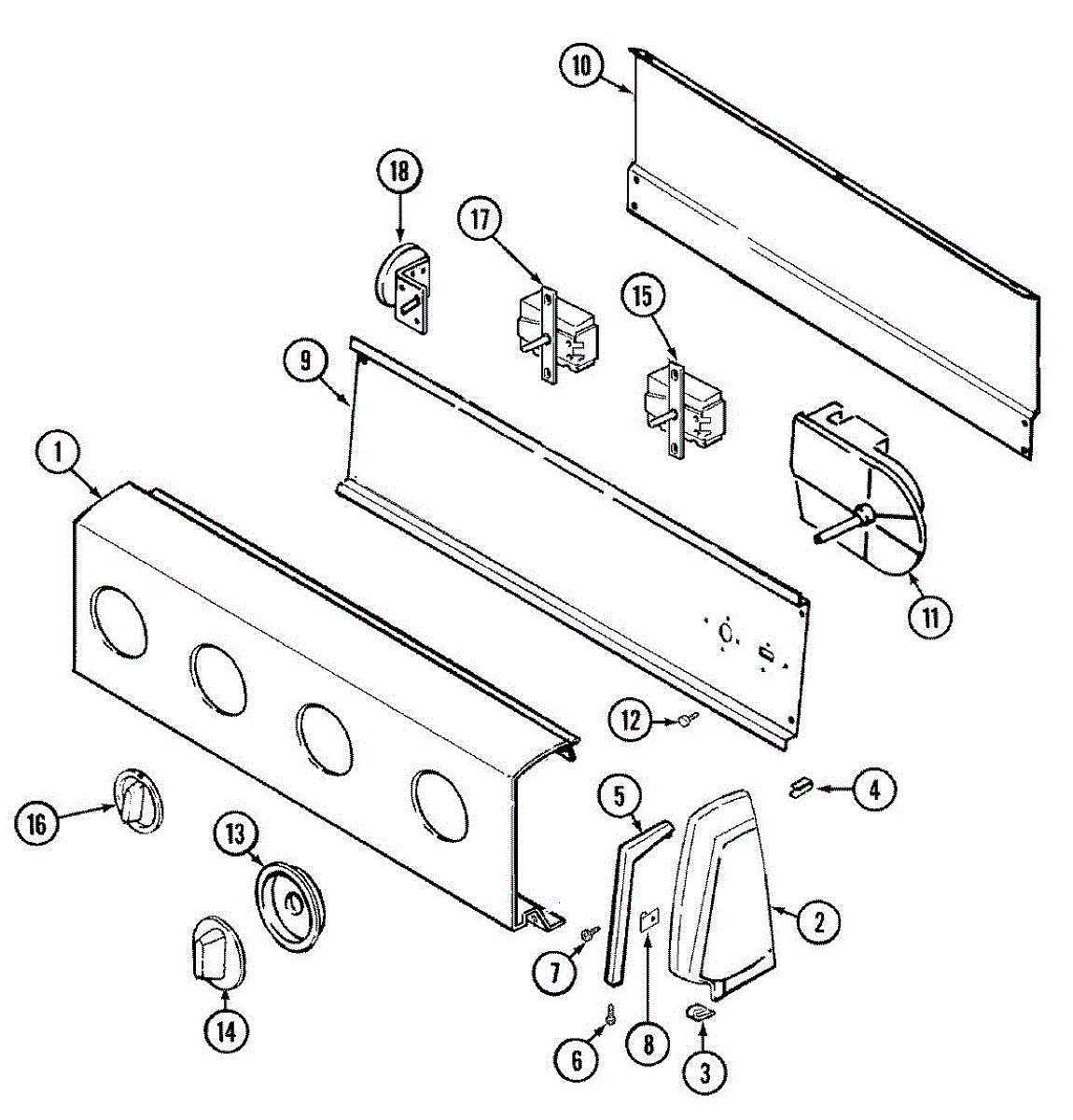 10

18

17

15

9

1

11

12

4

5

16

13

2

7

14

6

8

3