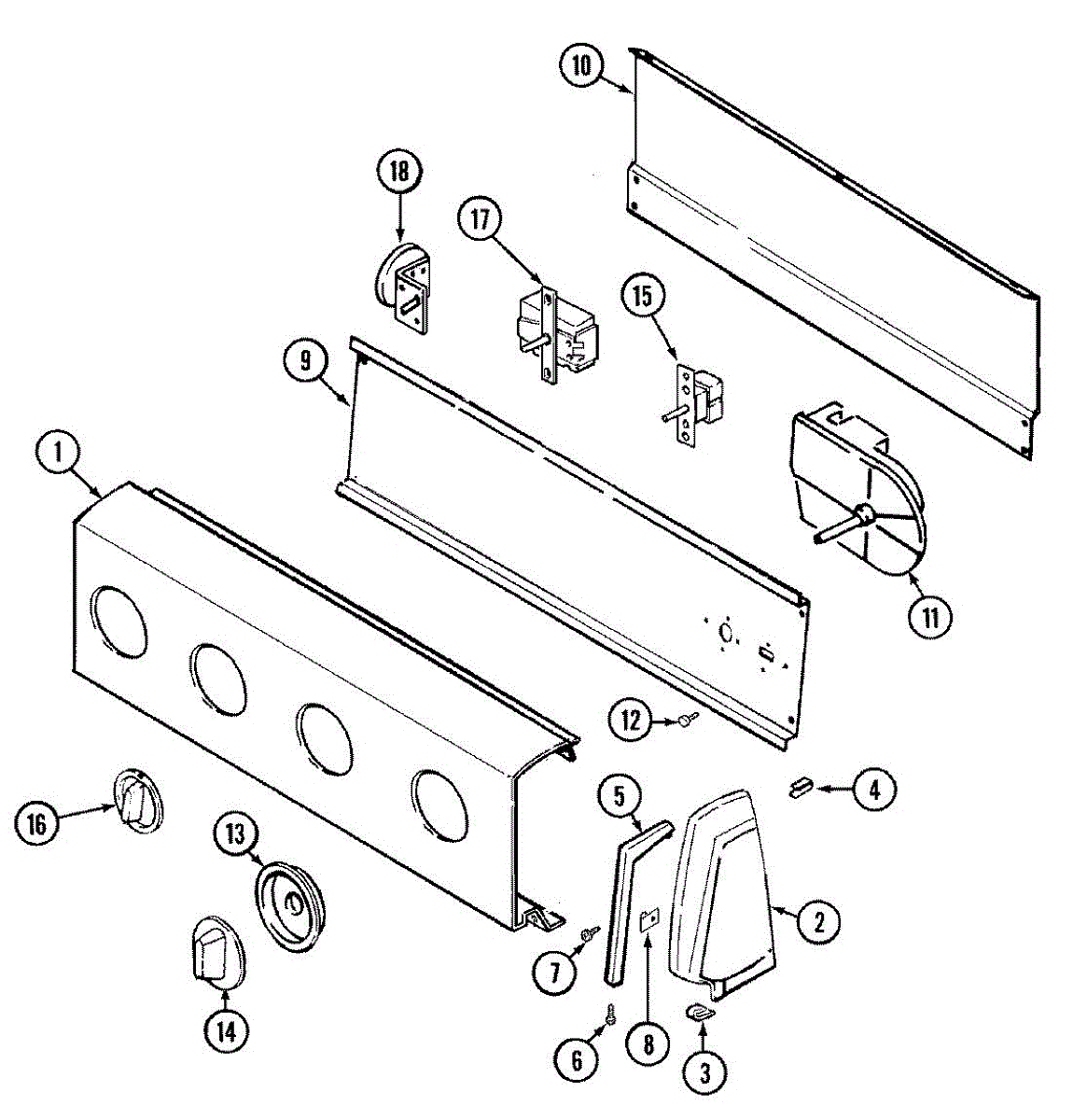 10
18
17
15
9
1
11
12
4
5
16
13
2
7
14
6
8
3