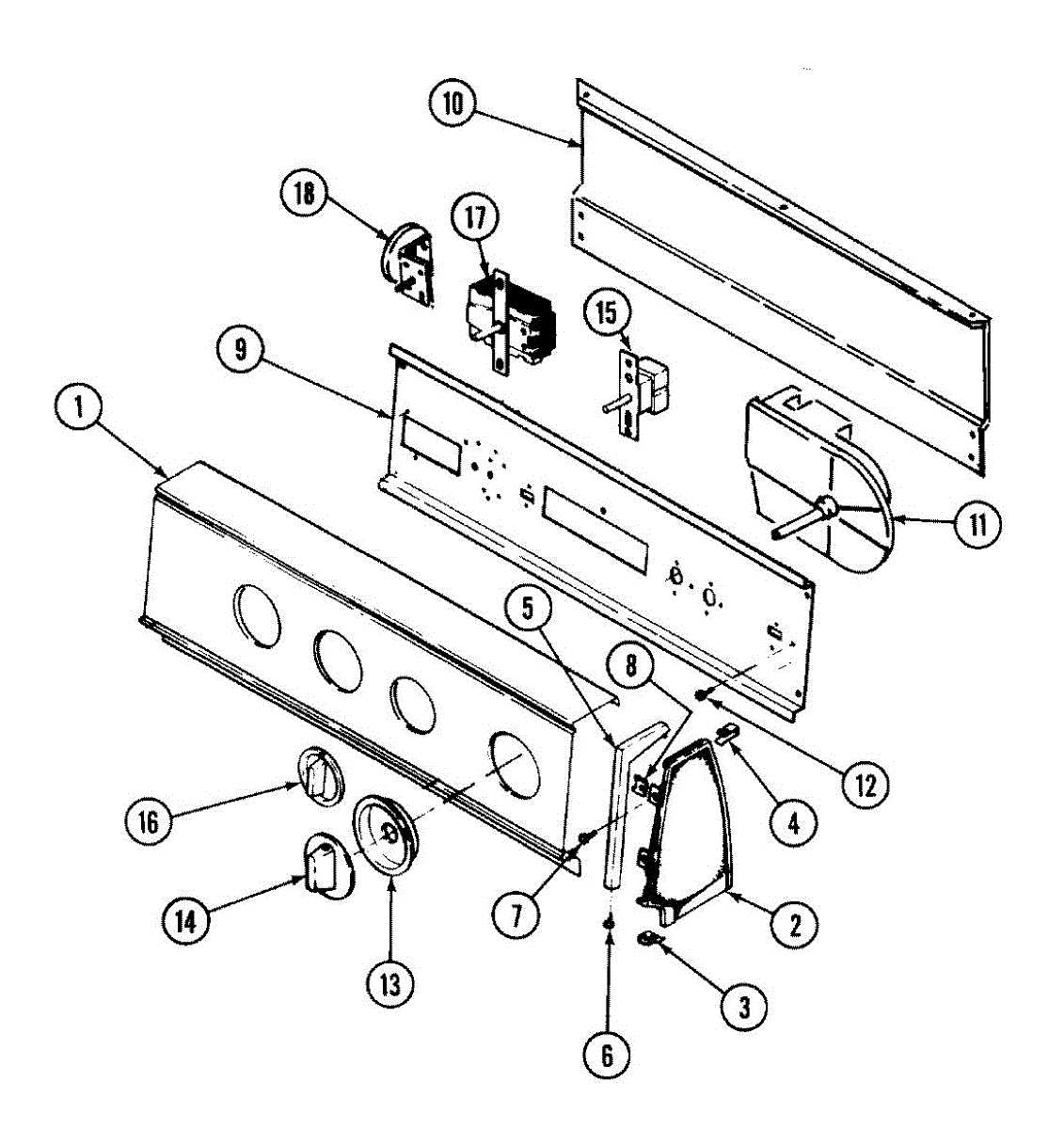 10
18
17
15
9
1
11
5
8
12
4
16
7
2
14
13
3
6