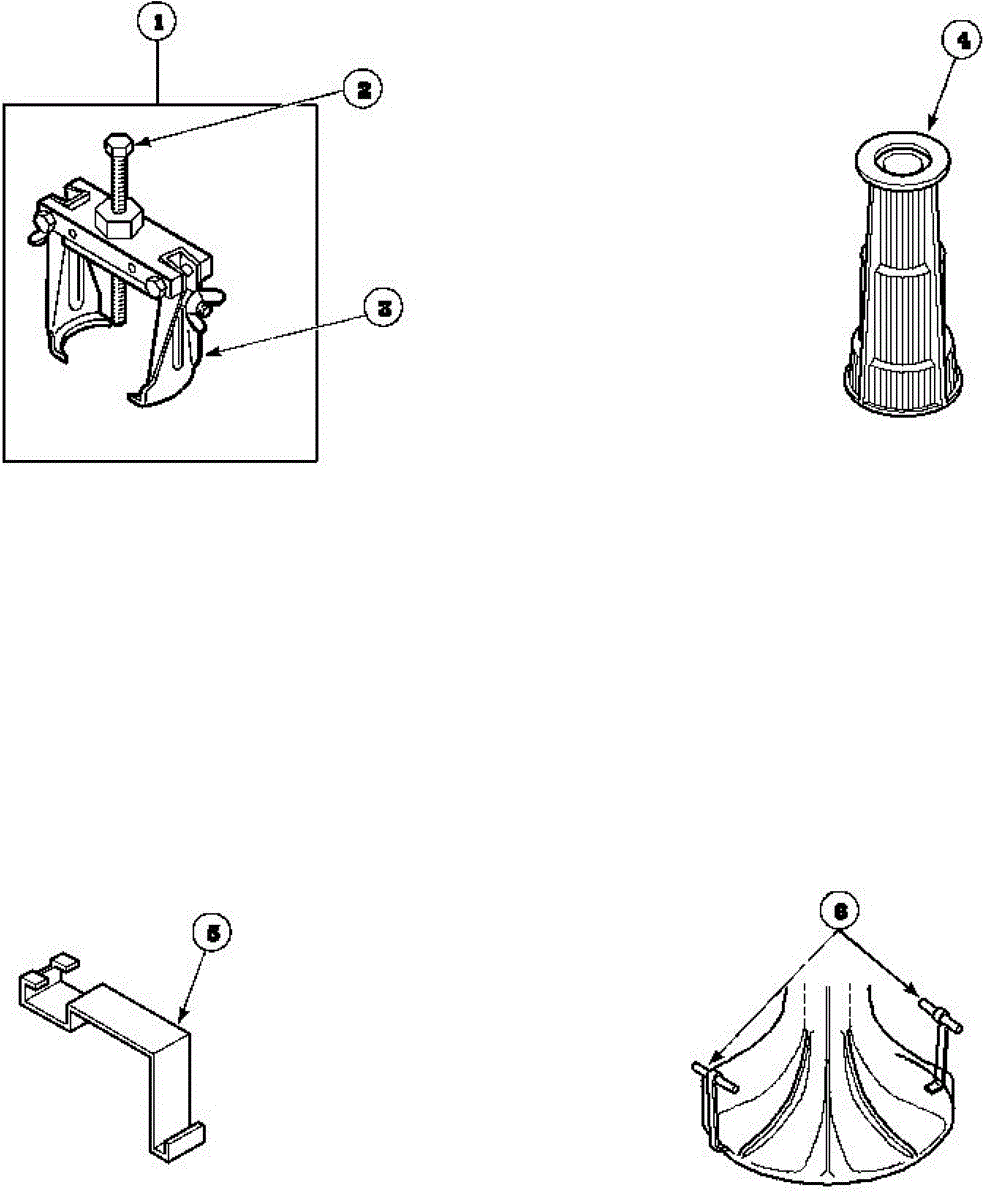 1
2
3
4
5
6