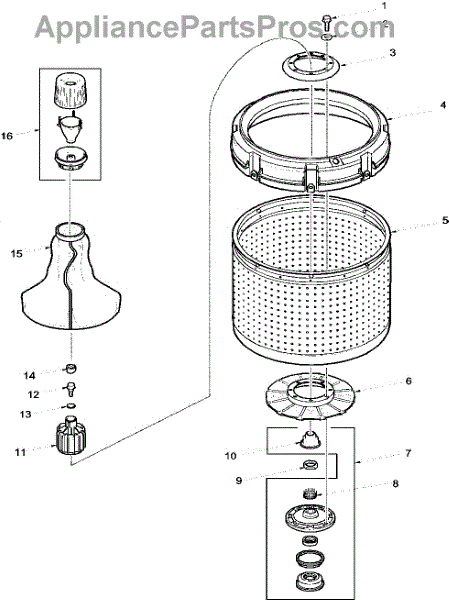 AppliancePartsPros.com

1
2
3
4
5
6
7
8
9
10
11
12
13
14
15
16