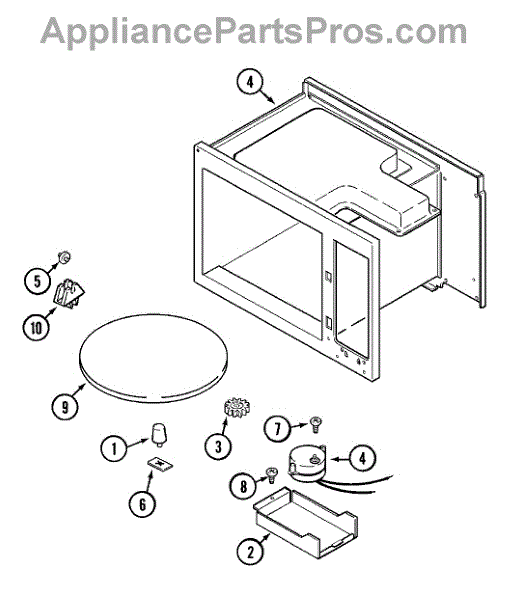 AppliancePartsPros.com

4

5

10

9

1

6

3

7

4

8

2