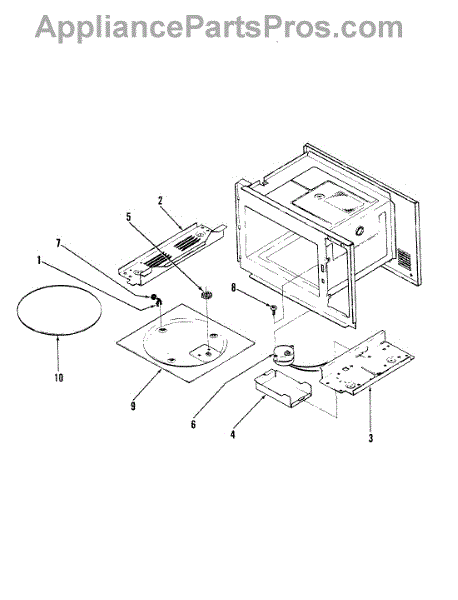 AppliancePartsPros.com

2
5
7
1
8
10
9
6
4
3