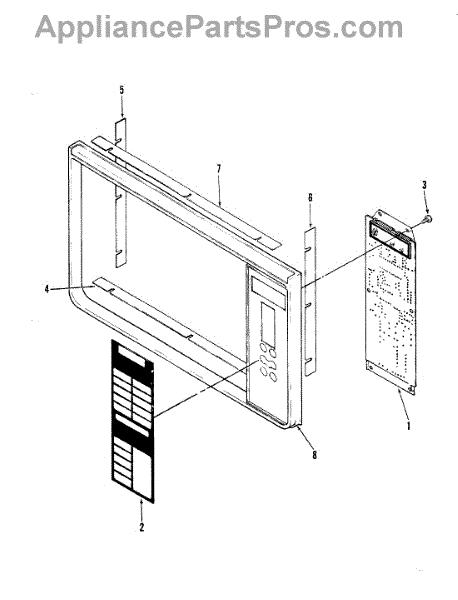 AppliancePartsPros.com

5
7
3
6
4
1
8
2