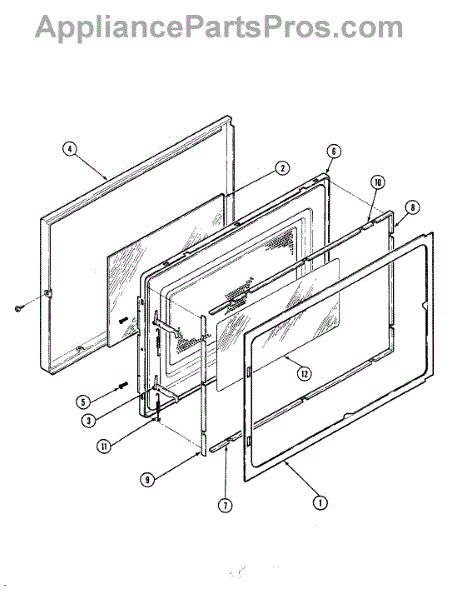 AppliancePartsPros.com

4
2
6
10
8
12
5
3
11
9
7
1