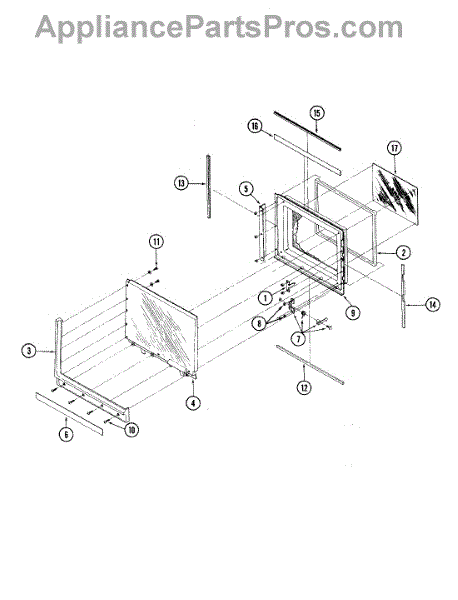 AppliancePartsPros.com

15
16
17
13
5
2
11
1
9
14
8
7
3
12
4
6
10