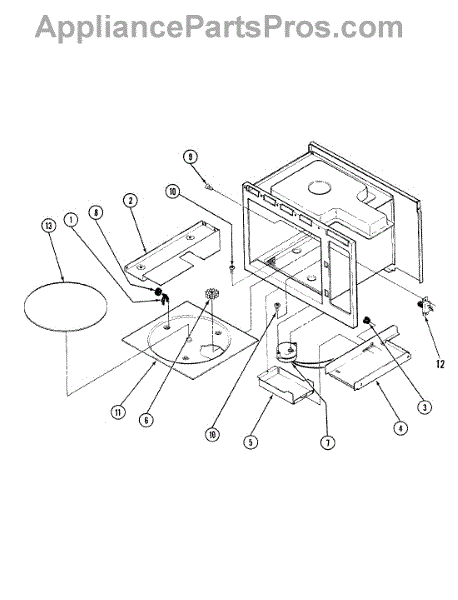 AppliancePartsPros.com

9
10
2
8
1
13
12
3
4
7
5
10
6
11