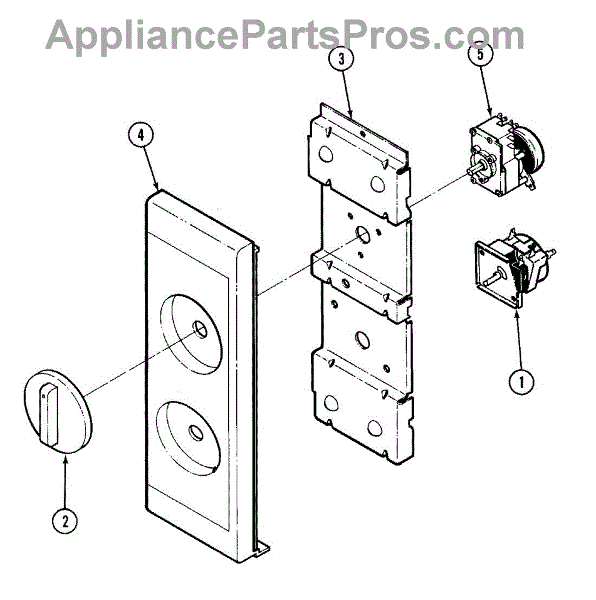 AppliancePartsPros.com

3
5
4
1
2