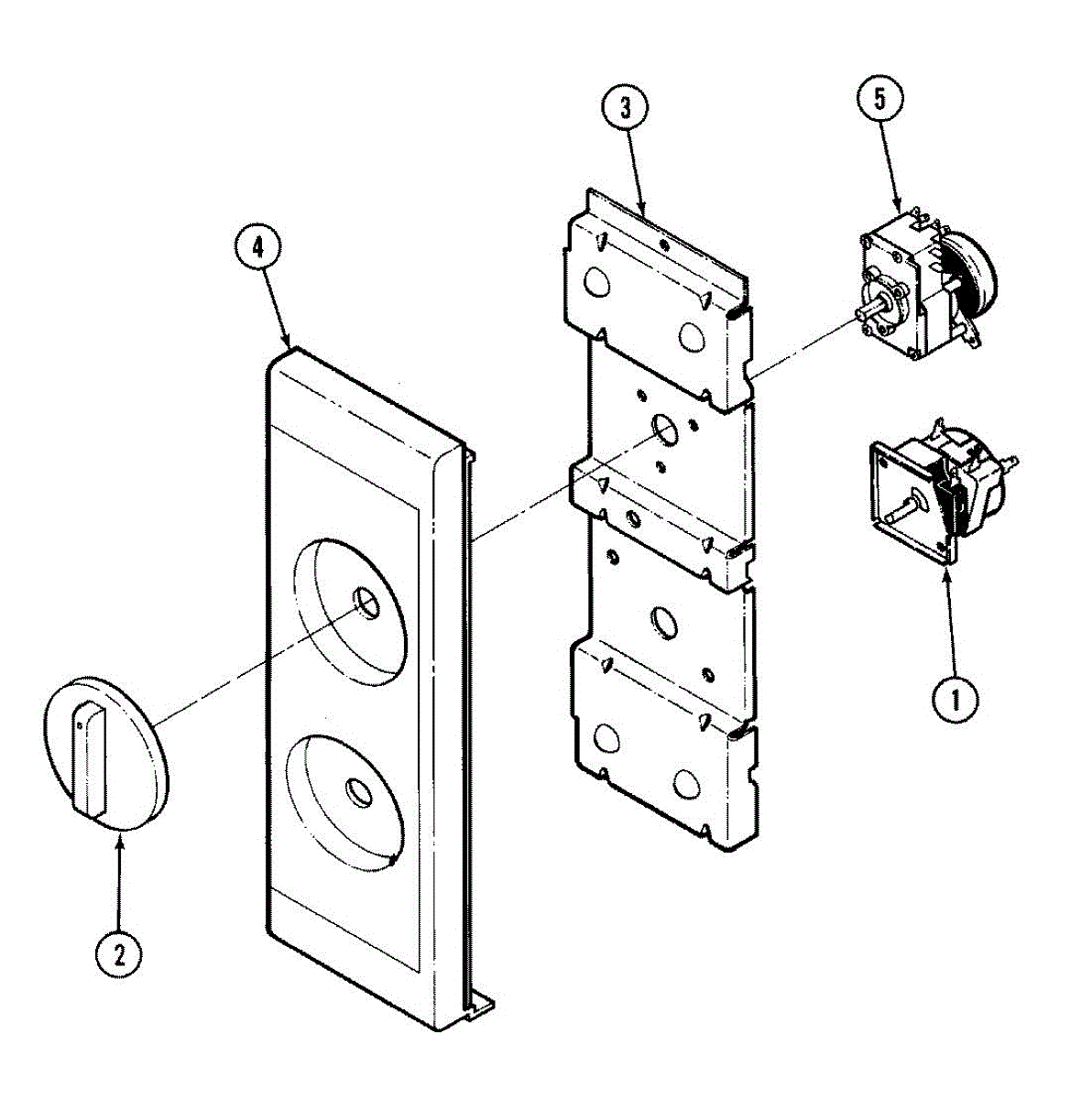 3
5
4
1
2