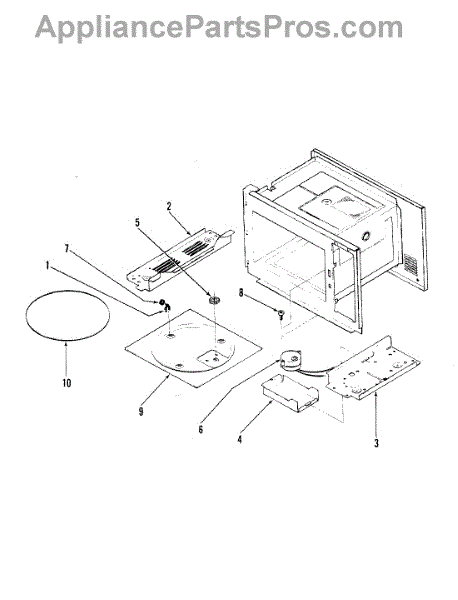 AppliancePartsPros.com

2
5
7
1
8
10
9
6
4
3