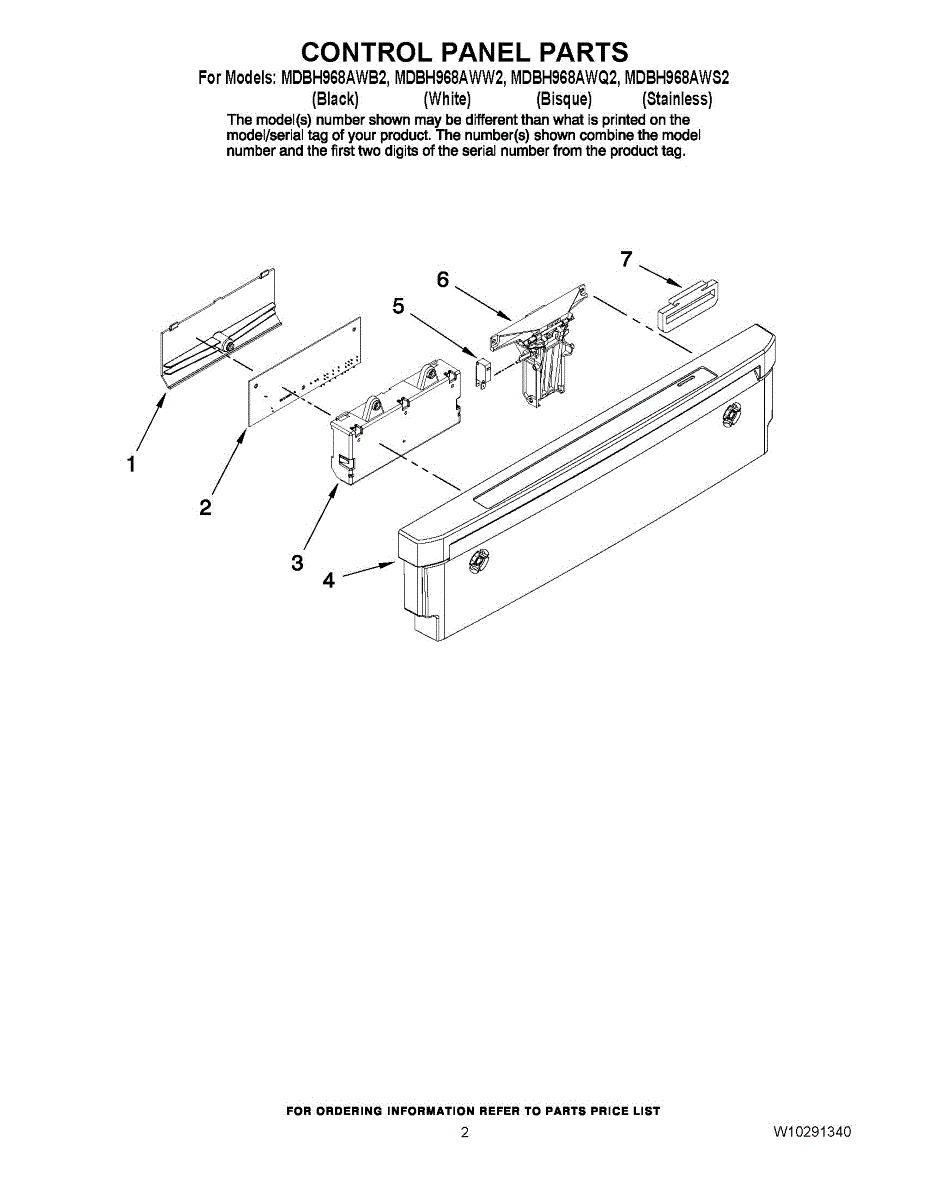 CONTROL PANEL PARTS

For Models: MDBH968AWB2, MDBH968AWW2, MDBH968AWQ2, MDBH968AWS2
(Black) (White) (Bisque) (Stainless)

The model(s) number shown may be different than what is printed on the model/serial tag of your product. The number(s) shown combine the model number and the first two digits of the serial number from the product tag.

7
6
5
1
2
3
4

FOR ORDERING INFORMATION REFER TO PARTS PRICE LIST

2

W10291340