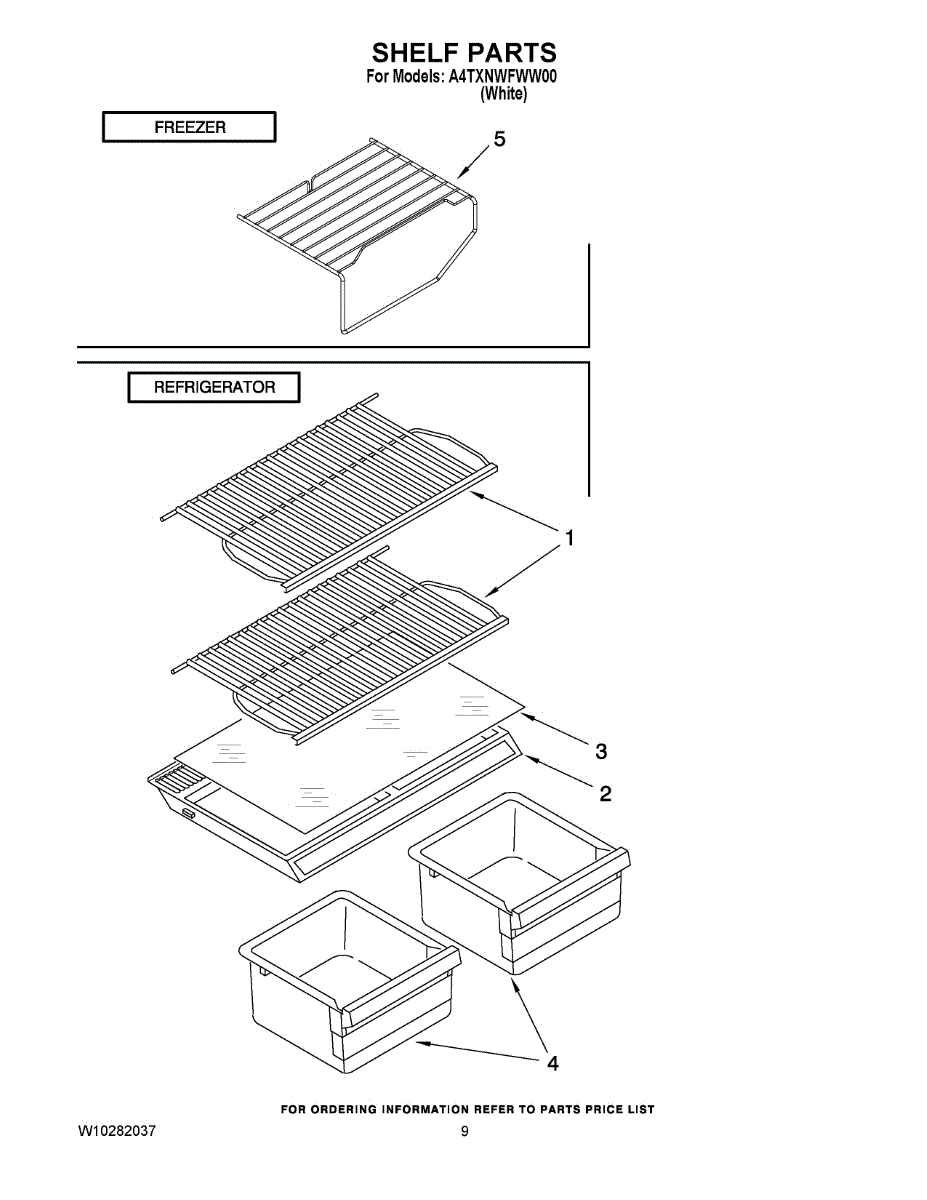 SHELF PARTS
For Models: A4TXNWFWW00
(White)

FREEZER

5

REFRIGERATOR

1

3

2

4

FOR ORDERING INFORMATION REFER TO PARTS PRICE LIST

W10282037

9