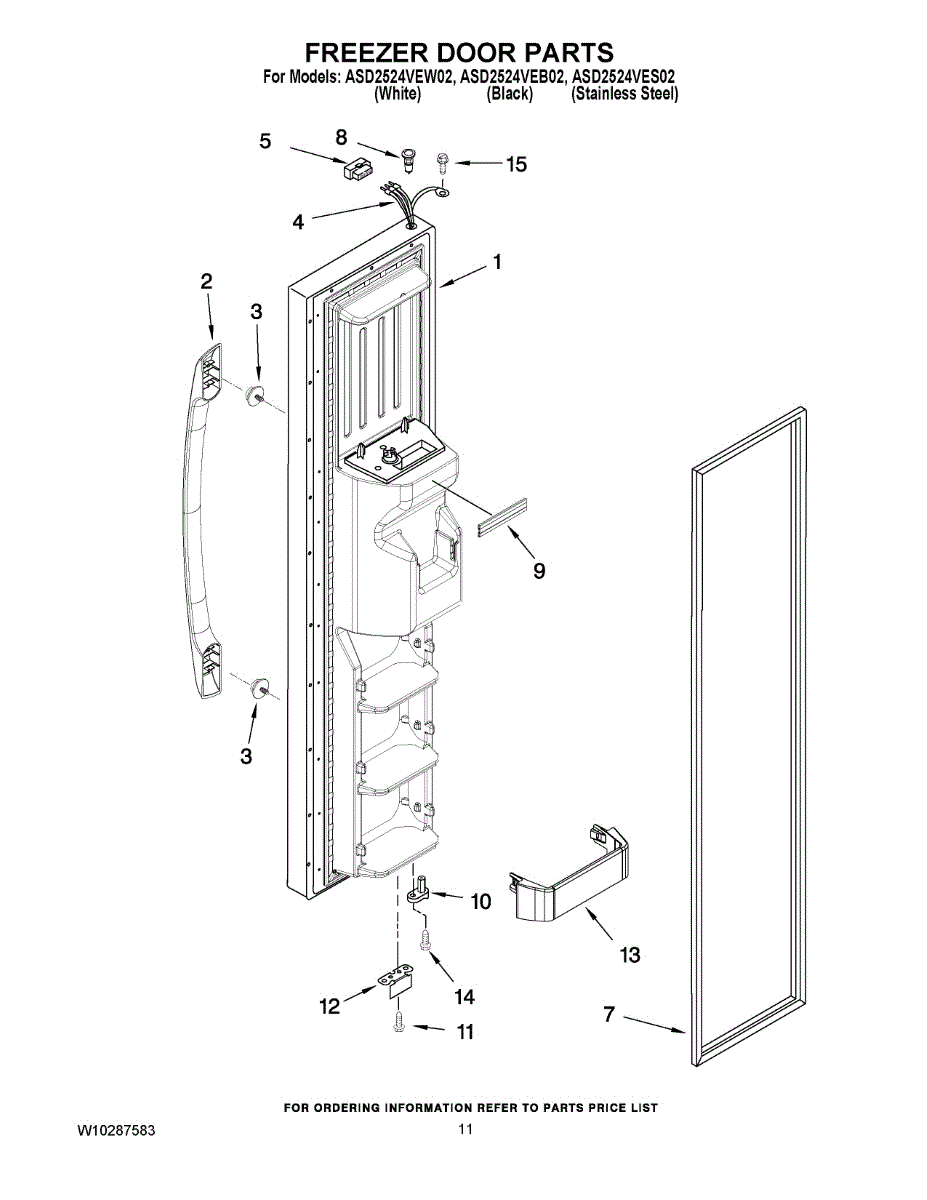 FREEZER DOOR PARTS
For Models: ASD2524VEW02, ASD2524VEB02, ASD2524VES02
(White) (Black) (Stainless Steel)

5
8
15
4
1
2
3
9
3
10
13
14
12
11
7

FOR ORDERING INFORMATION REFER TO PARTS PRICE LIST
W10287583
11