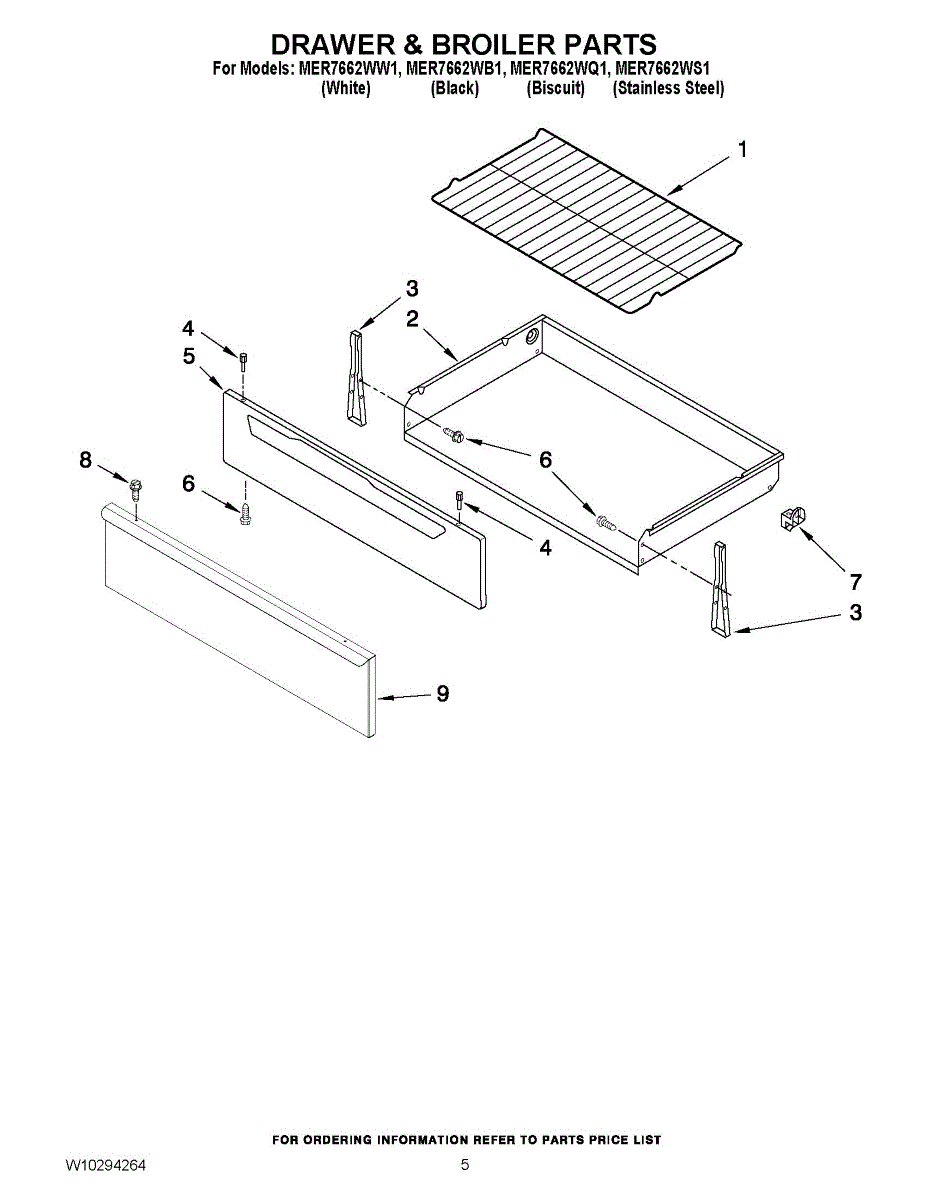 DRAWER & BROILER PARTS
For Models: MER7662WW1, MER7662WB1, MER7662WQ1, MER7662WS1
(White) (Black) (Biscuit) (Stainless Steel)

1
3
2
4
5
6
8
6
4
7
3
9

FOR ORDERING INFORMATION REFER TO PARTS PRICE LIST

W10294264 5