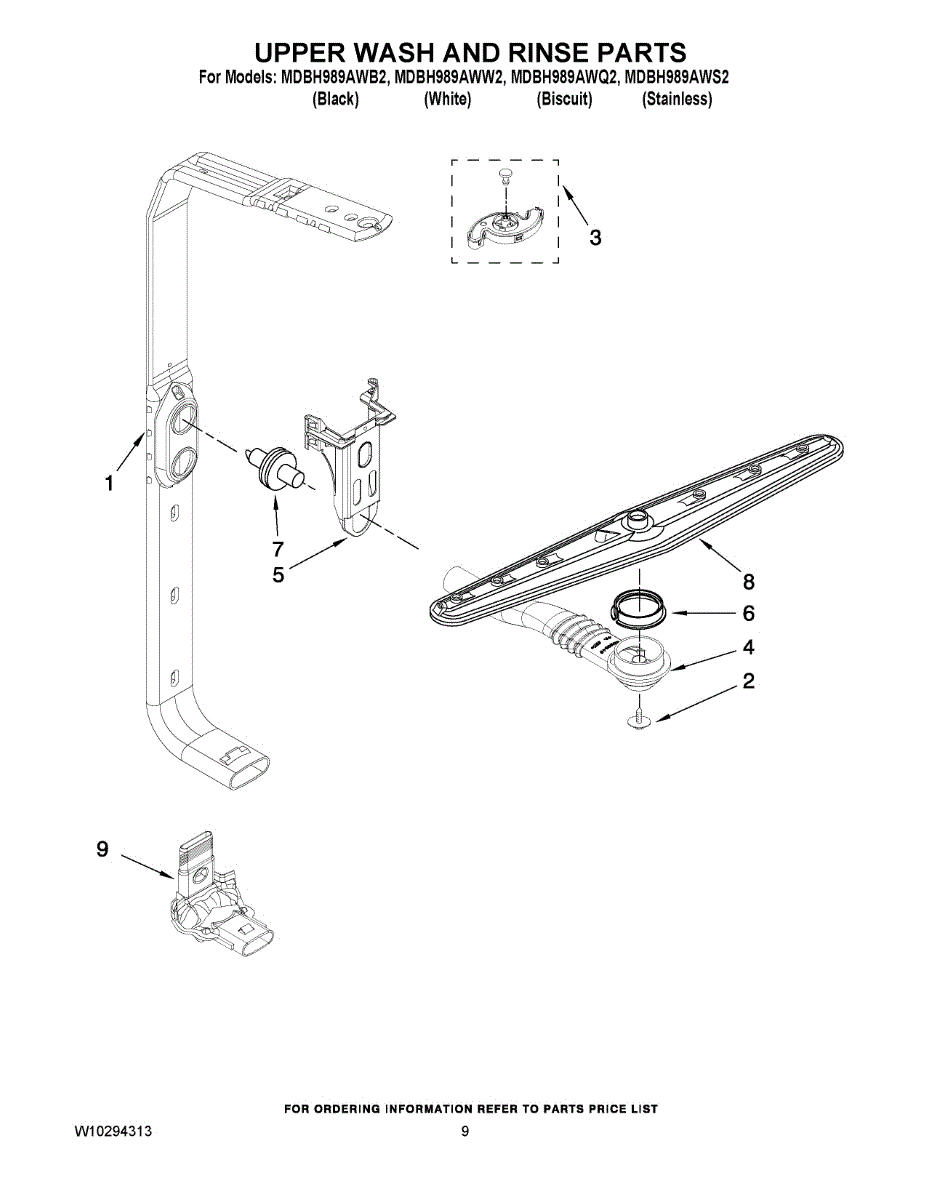 UPPER WASH AND RINSE PARTS

For Models: MDBH989AWB2, MDBH989AWW2, MDBH989AWQ2, MDBH989AWS2
(Black) (White) (Biscuit) (Stainless)

3

1

7

5

8

6

4

2

9

FOR ORDERING INFORMATION REFER TO PARTS PRICE LIST

W10294313

9