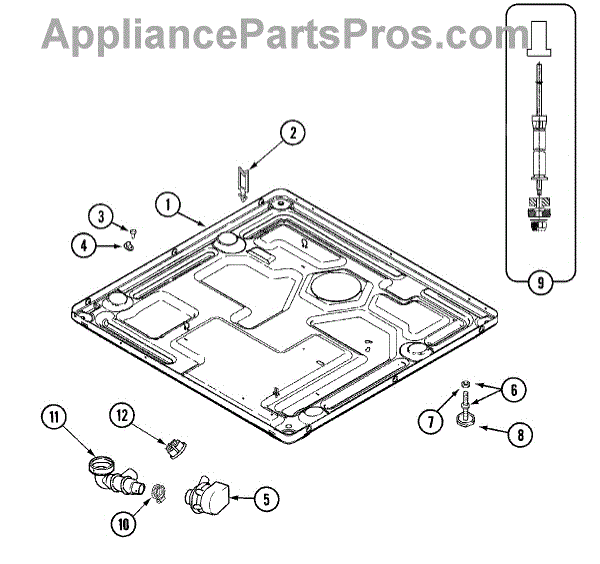 AppliancePartsPros.com

2
1
3
4
9
6
7
8
11
12
5
10