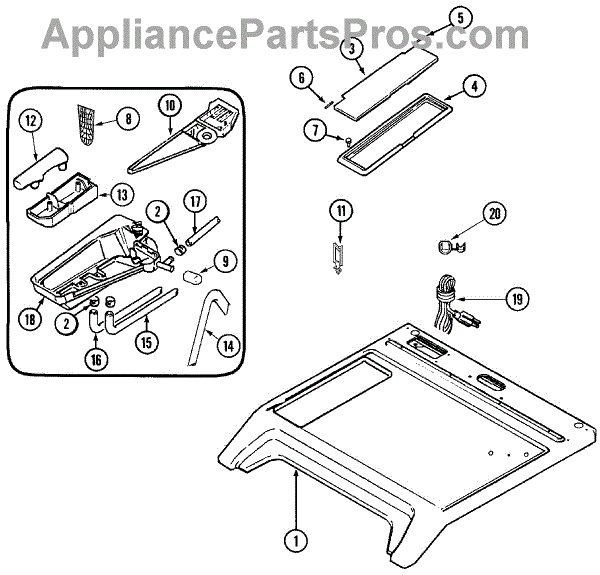 AppliancePartsPros.com

5
3
6
4
7
12
8
10
13
2
17
9
18
2
15
16
14
11
20
19
1