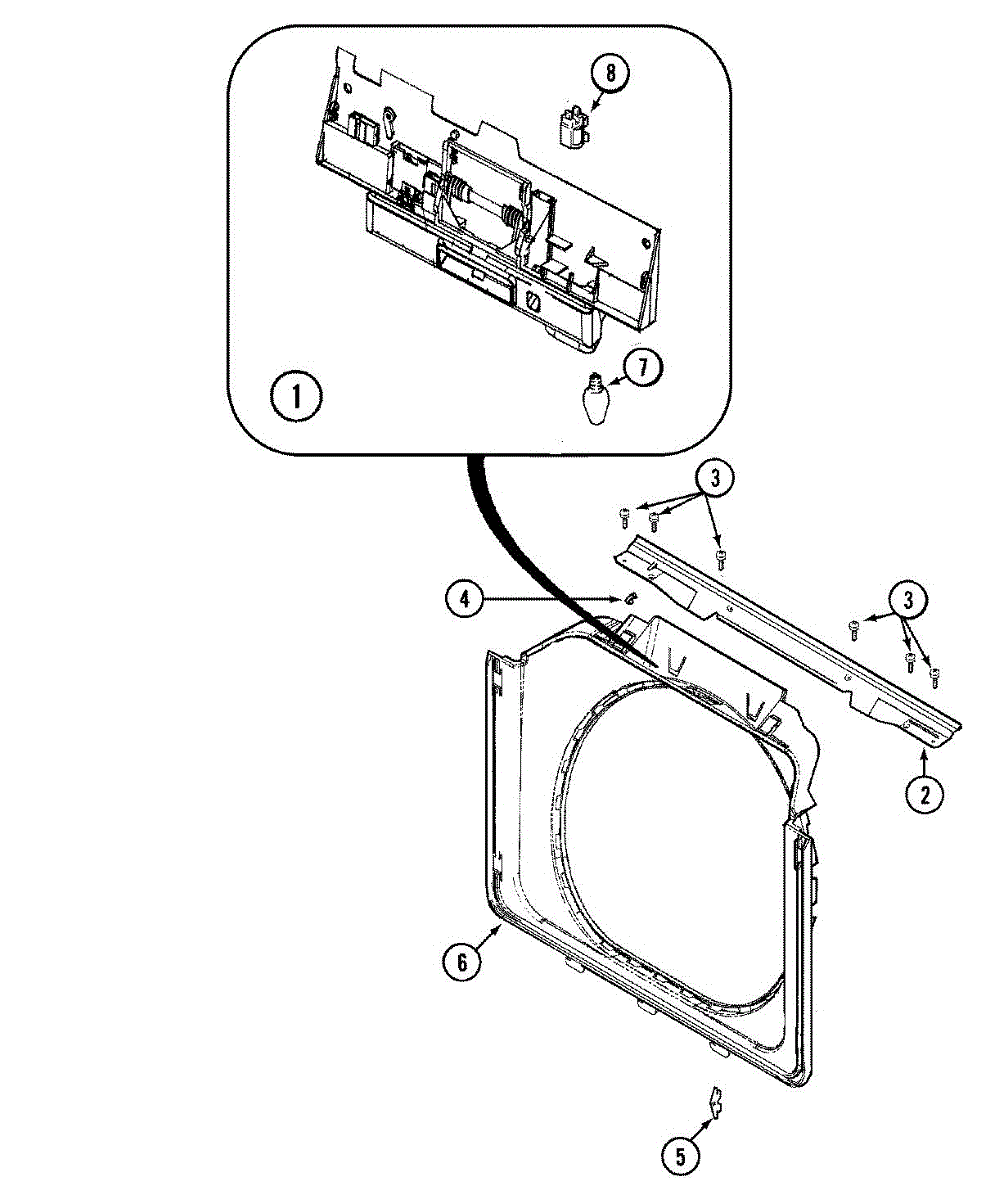 8
7
1
3
4
3
2
6
5